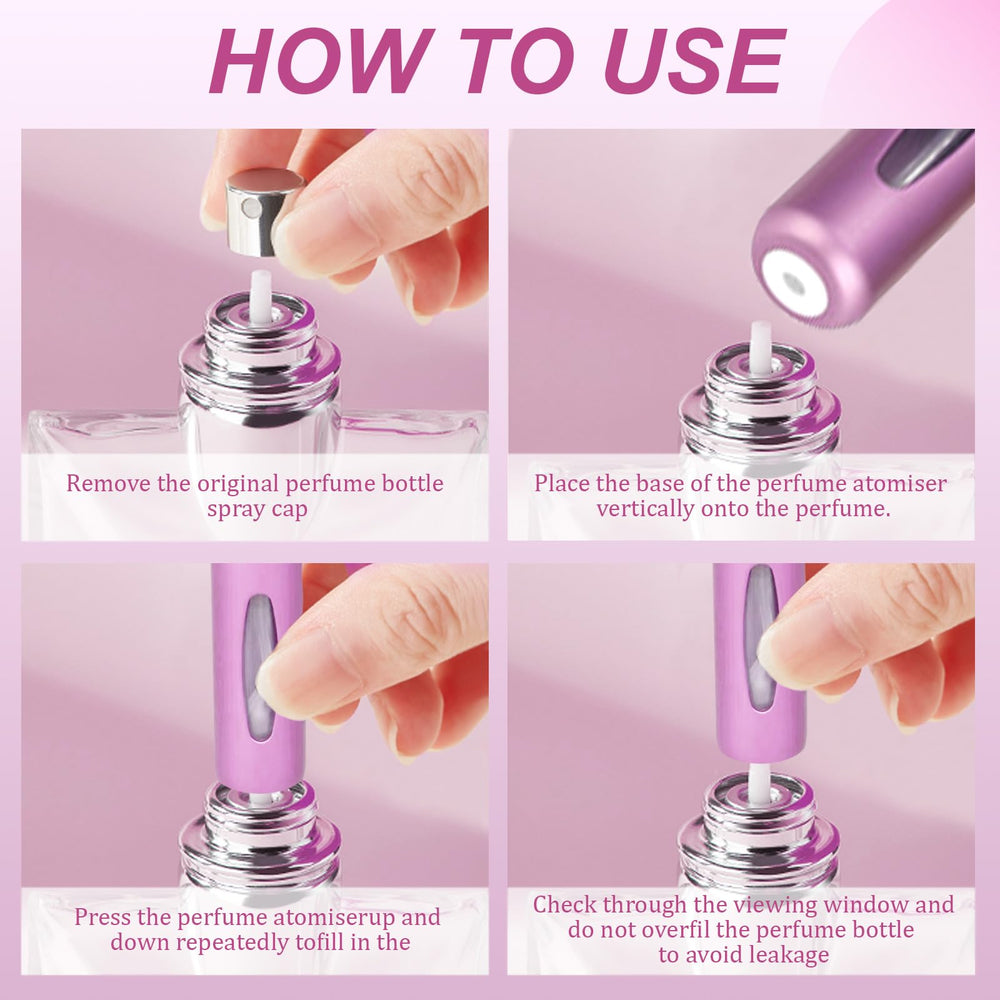 HOW TO USE

Remove the original perfume bottle spray cap

Place the base of the perfume atomiser vertically onto the perfume.

Press the perfume atomiserup and down repeatedly tofill in the

Check through the viewing window and do not overfil the perfume bottle to avoid leakage