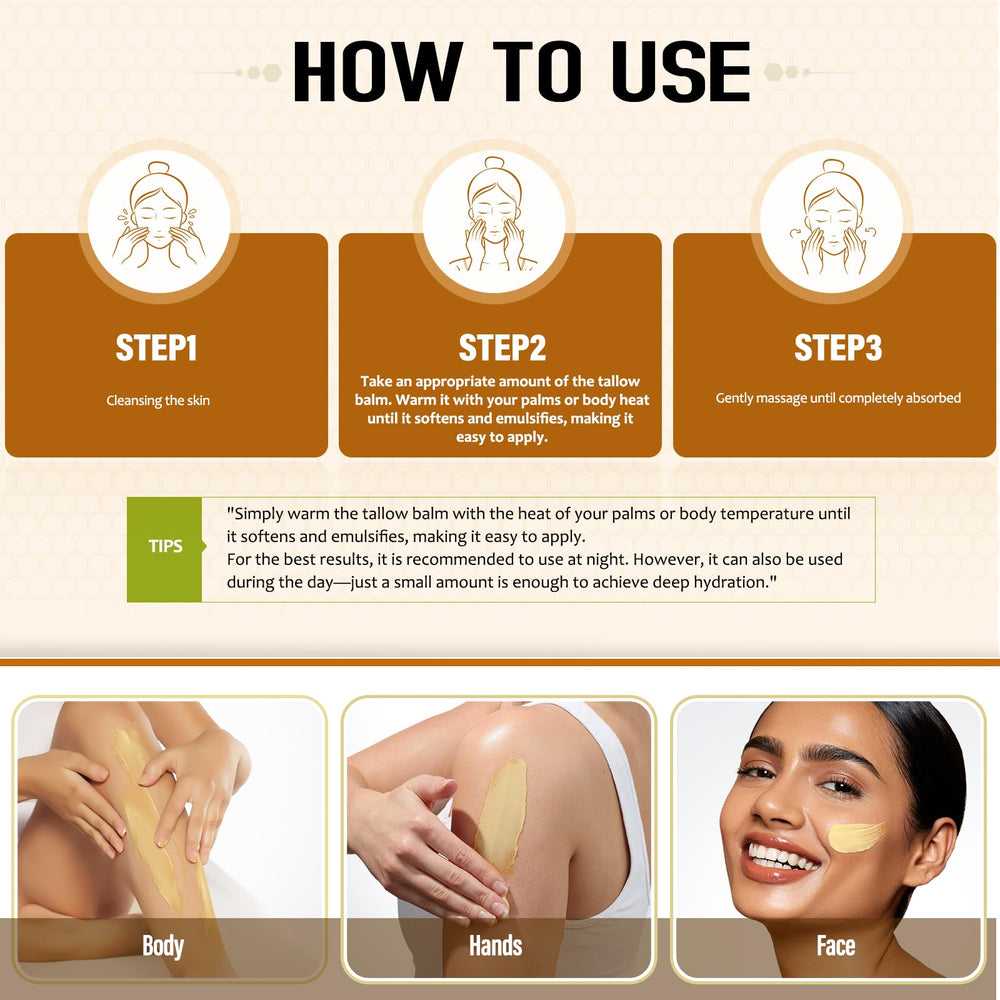 HOW TO USE

STEP1

Cleansing the skin

STEP2

Take an appropriate amount of the tallow balm. Warm it with your palms or body heat until it softens and emulsifies, making it easy to apply.

STEP3

Gently massage until completely absorbed

TIPS

"Simply warm the tallow balm with the heat of your palms or body temperature until it softens and emulsifies, making it easy to apply.
For the best results, it is recommended to use at night. However, it can also be used during the day—just a small amount is enough to achieve deep hydration."

Body

Hands

Face