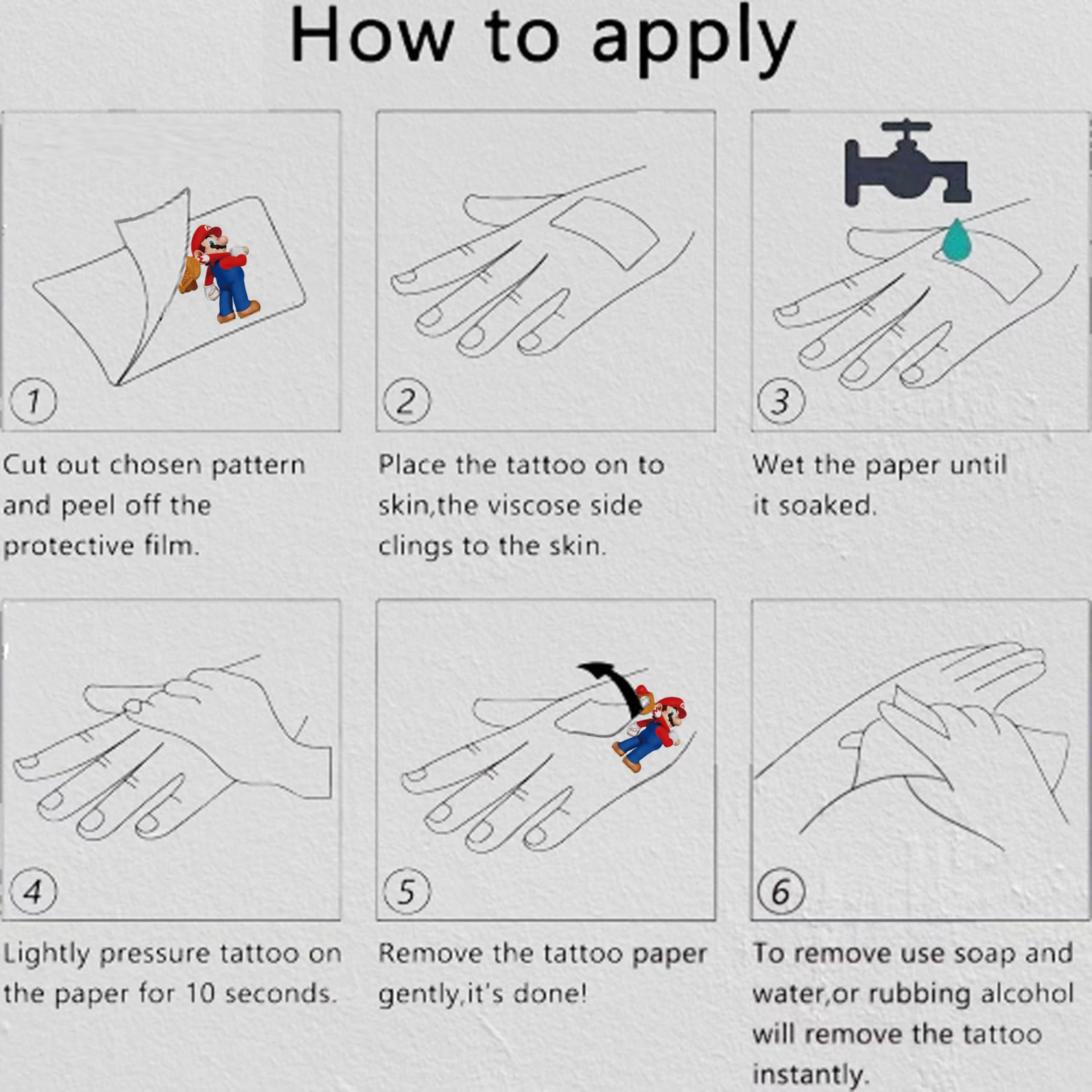 How to apply

1

Cut out chosen pattern and peel off the protective film.

2

Place the tattoo on to skin,the viscose side clings to the skin.

3

Wet the paper until it soaked.

4

Lightly pressure tattoo on the paper for 10 seconds.

5

Remove the tattoo paper gently,it's done!

6

To remove use soap and water,or rubbing alcohol will remove the tattoo instantly.