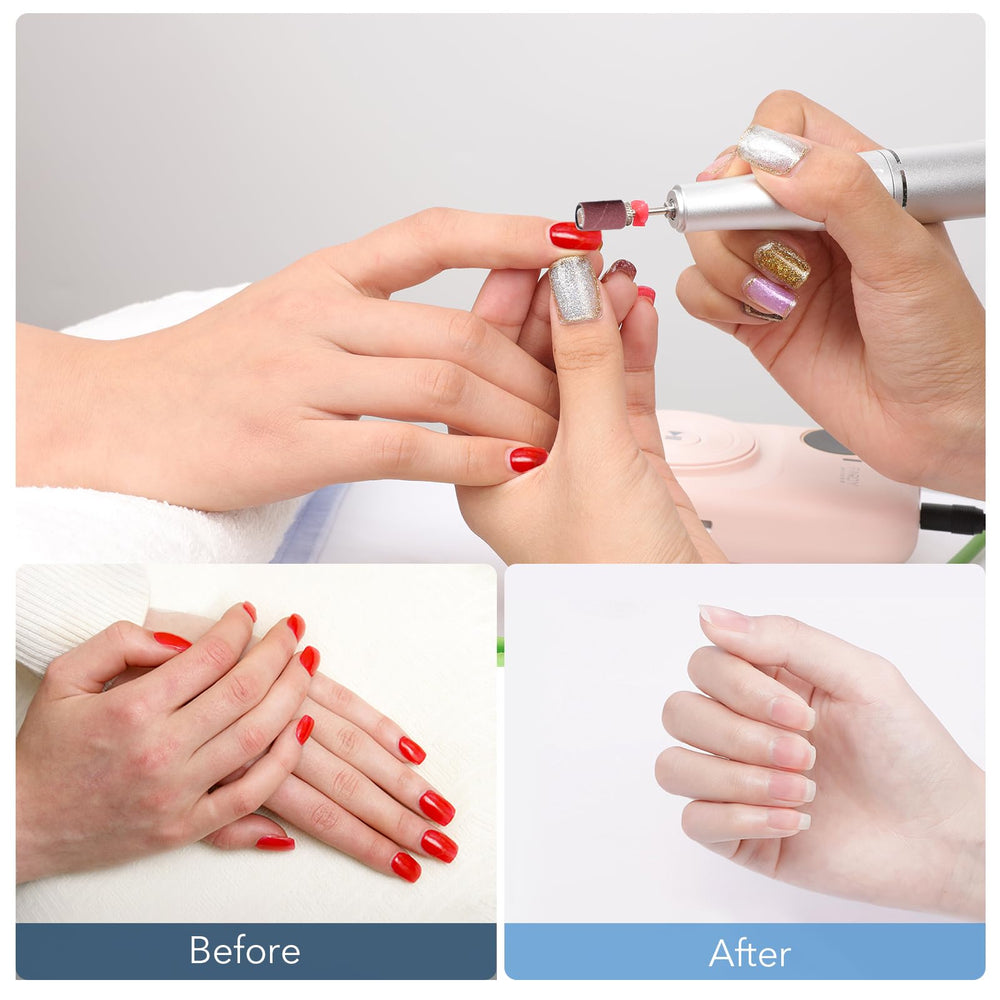 Before

After