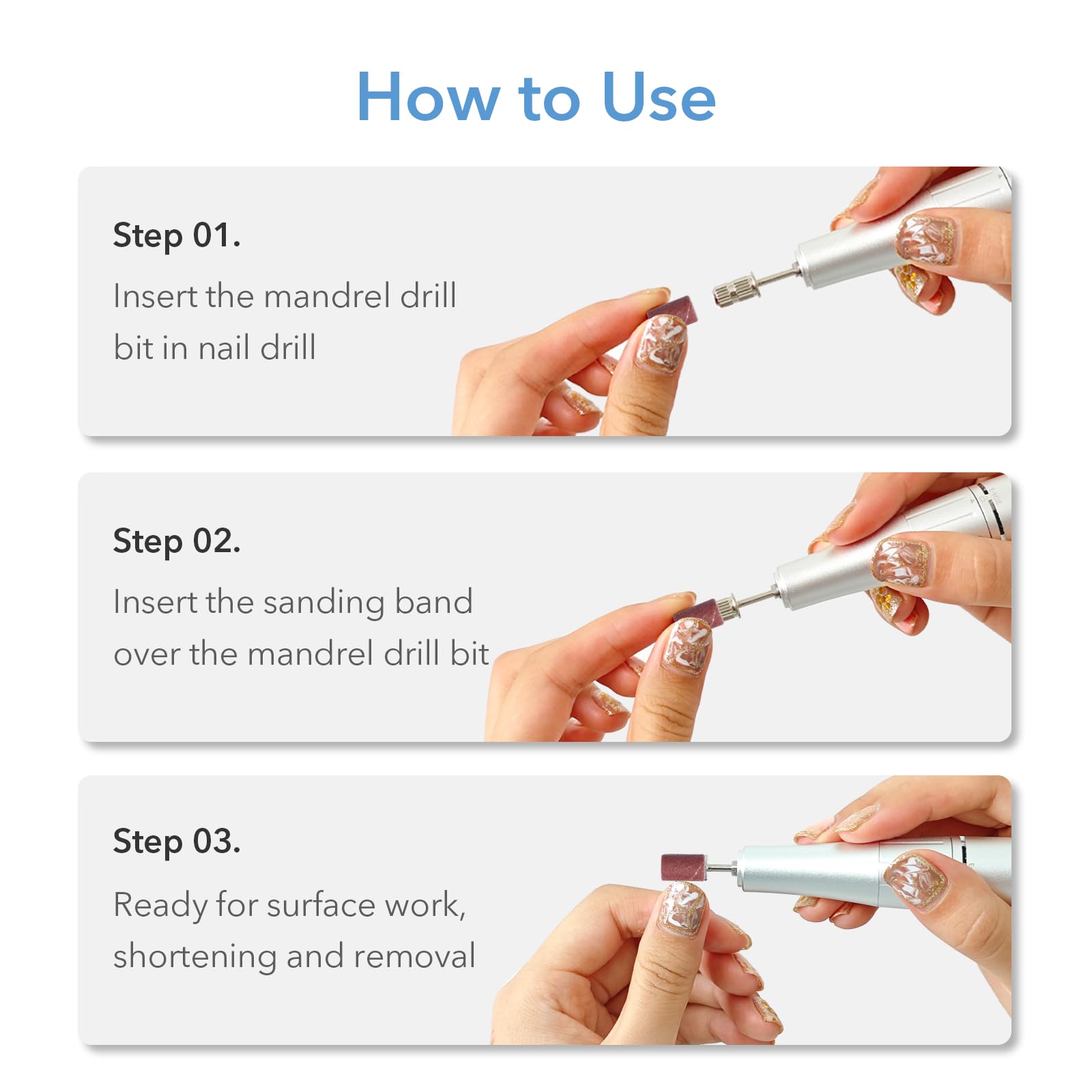 How to Use

Step 01.

Insert the mandrel drill bit in nail drill

Step 02.

Insert the sanding band over the mandrel drill bit

Step 03.

Ready for surface work, shortening and removal