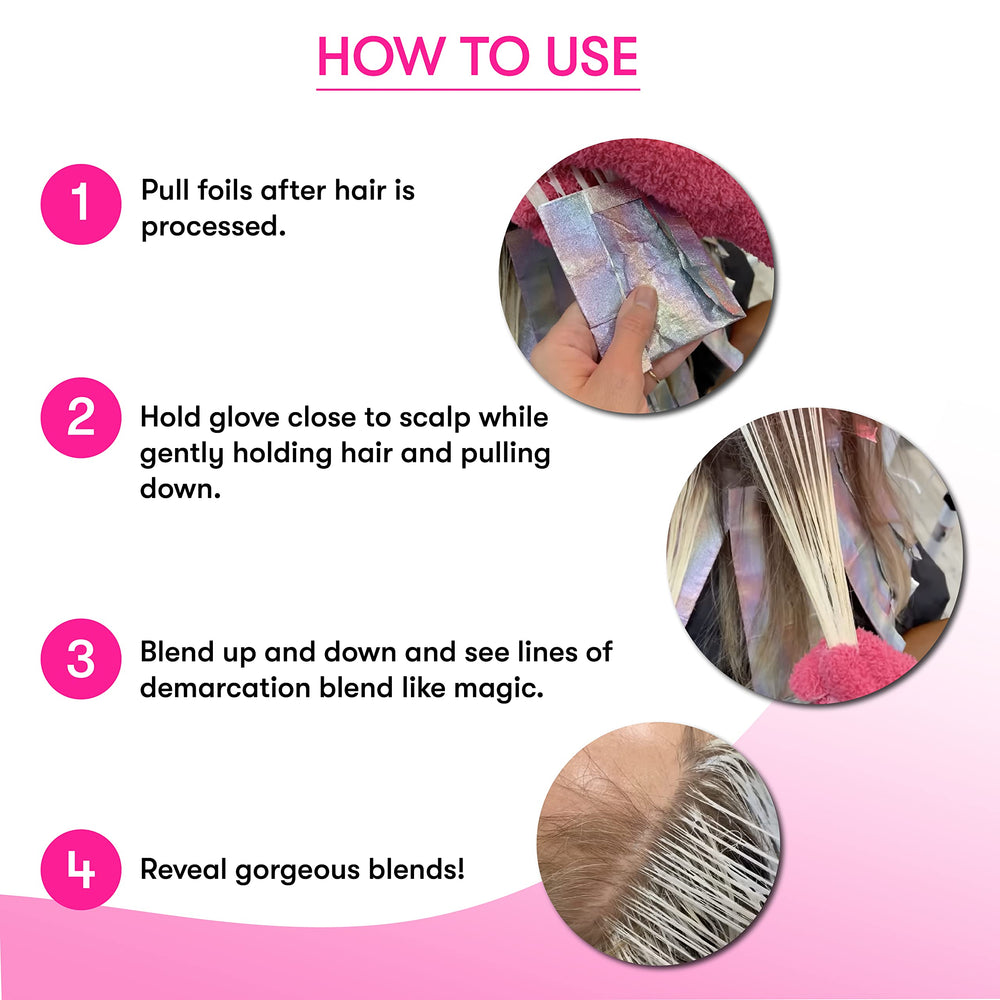 HOW TO USE

1 Pull foils after hair is processed.

2 Hold glove close to scalp while gently holding hair and pulling down.

3 Blend up and down and see lines of demarcation blend like magic.

4 Reveal gorgeous blends!