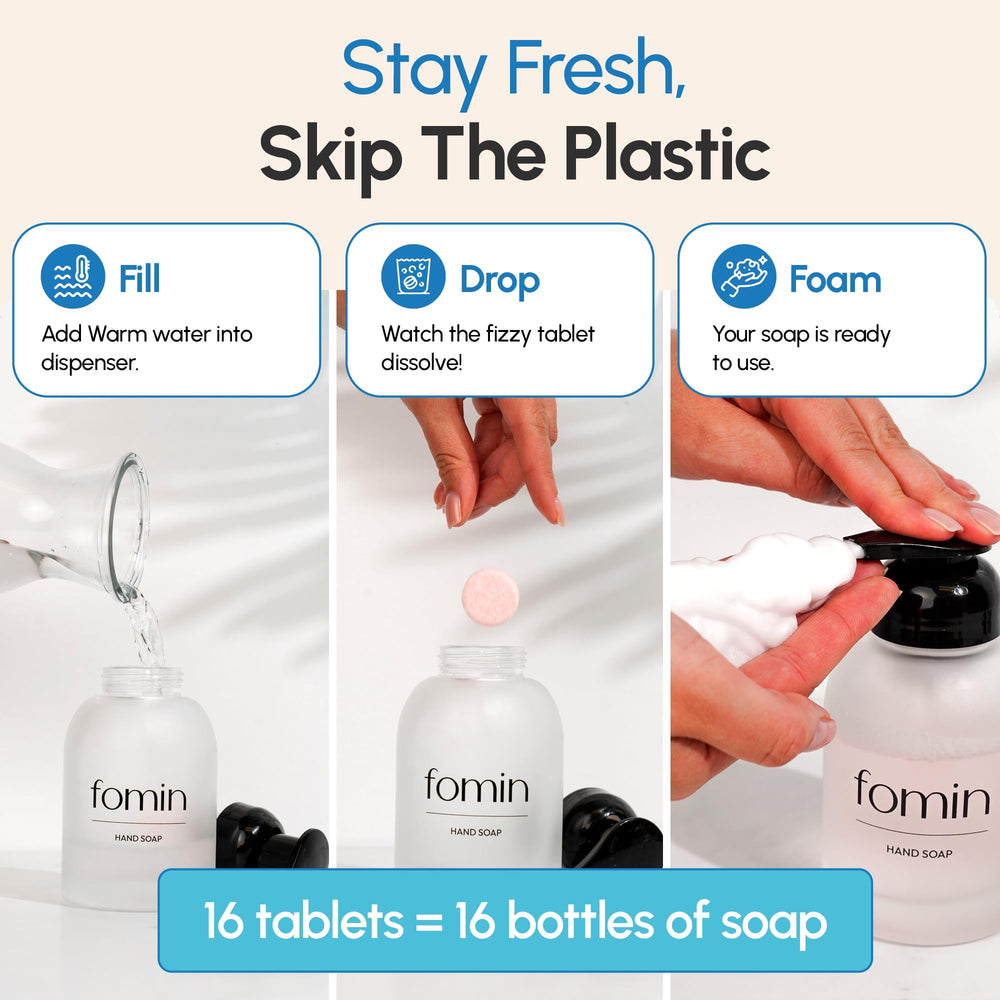 Stay Fresh,
Skip The Plastic

Fill
Add Warm water into dispenser.

Drop
Watch the fizzy tablet dissolve!

Foam
Your soap is ready to use.

fomin
HAND SOAP

fomin
HAND SOAP

fomin
HAND SOAP

16 tablets = 16 bottles of soap