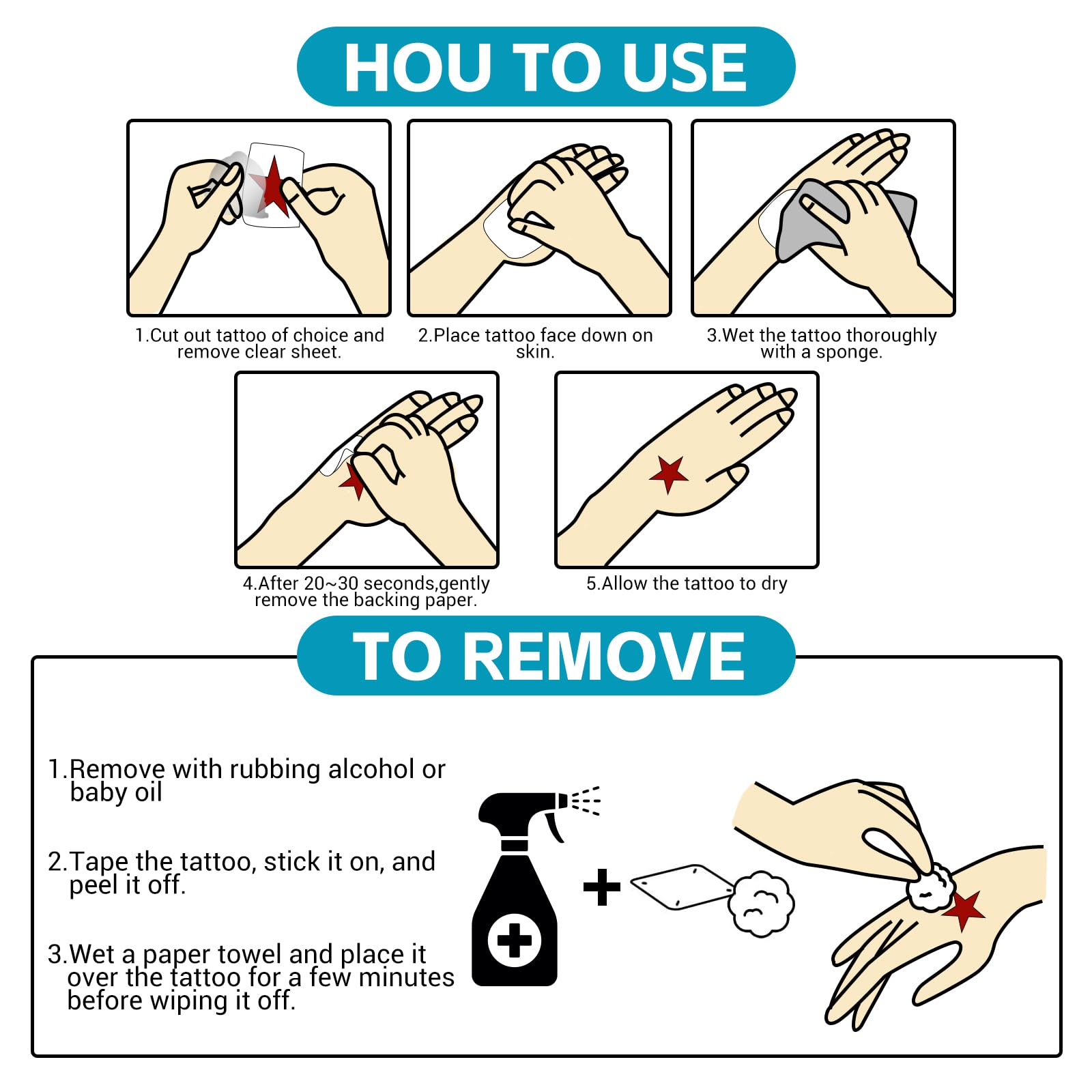 HOU TO USE

1.Cut out tattoo of choice and remove clear sheet.

2.Place tattoo face down on skin.

3.Wet the tattoo thoroughly with a sponge.

4.After 20~30 seconds,gently remove the backing paper.

5.Allow the tattoo to dry

TO REMOVE

1.Remove with rubbing alcohol or baby oil

2.Tape the tattoo, stick it on, and peel it off.

3.Wet a paper towel and place it over the tattoo for a few minutes before wiping it off.