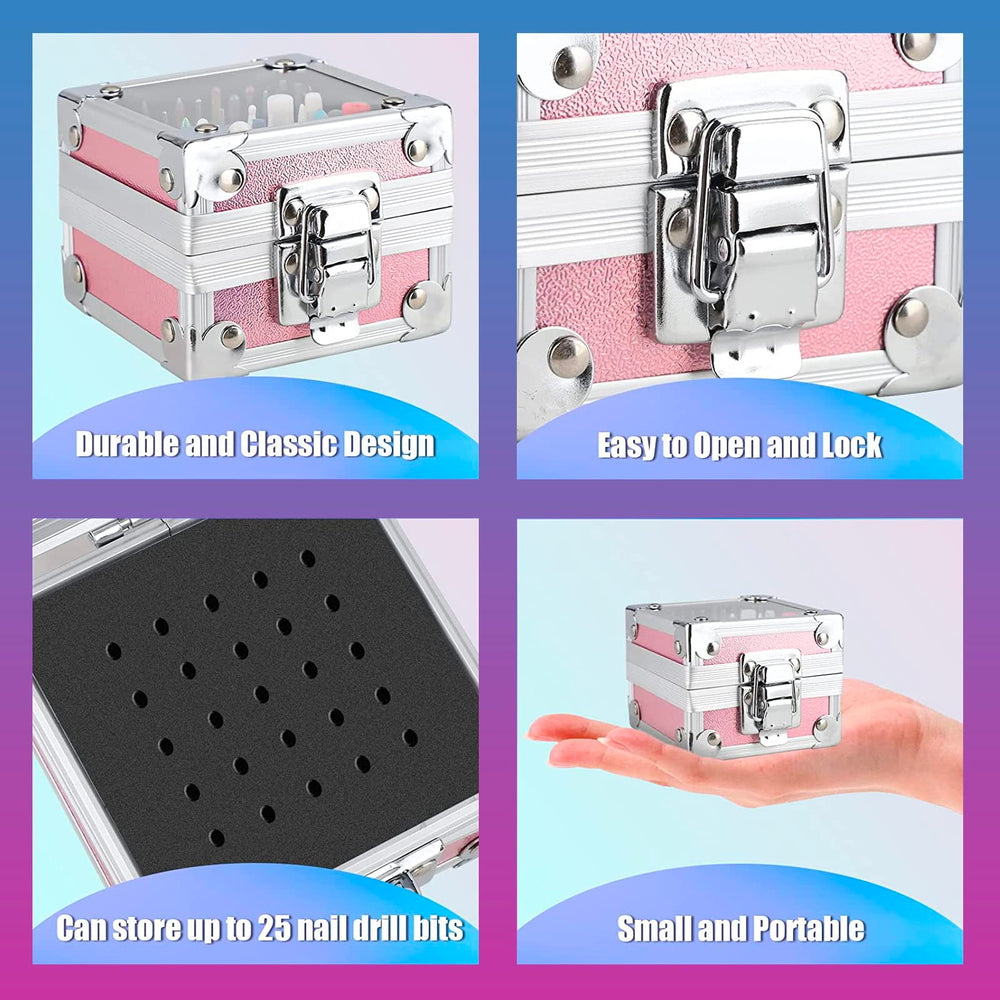 Durable and Classic Design

Easy to Open and Lock

Can store up to 25 nail drill bits

Small and Portable