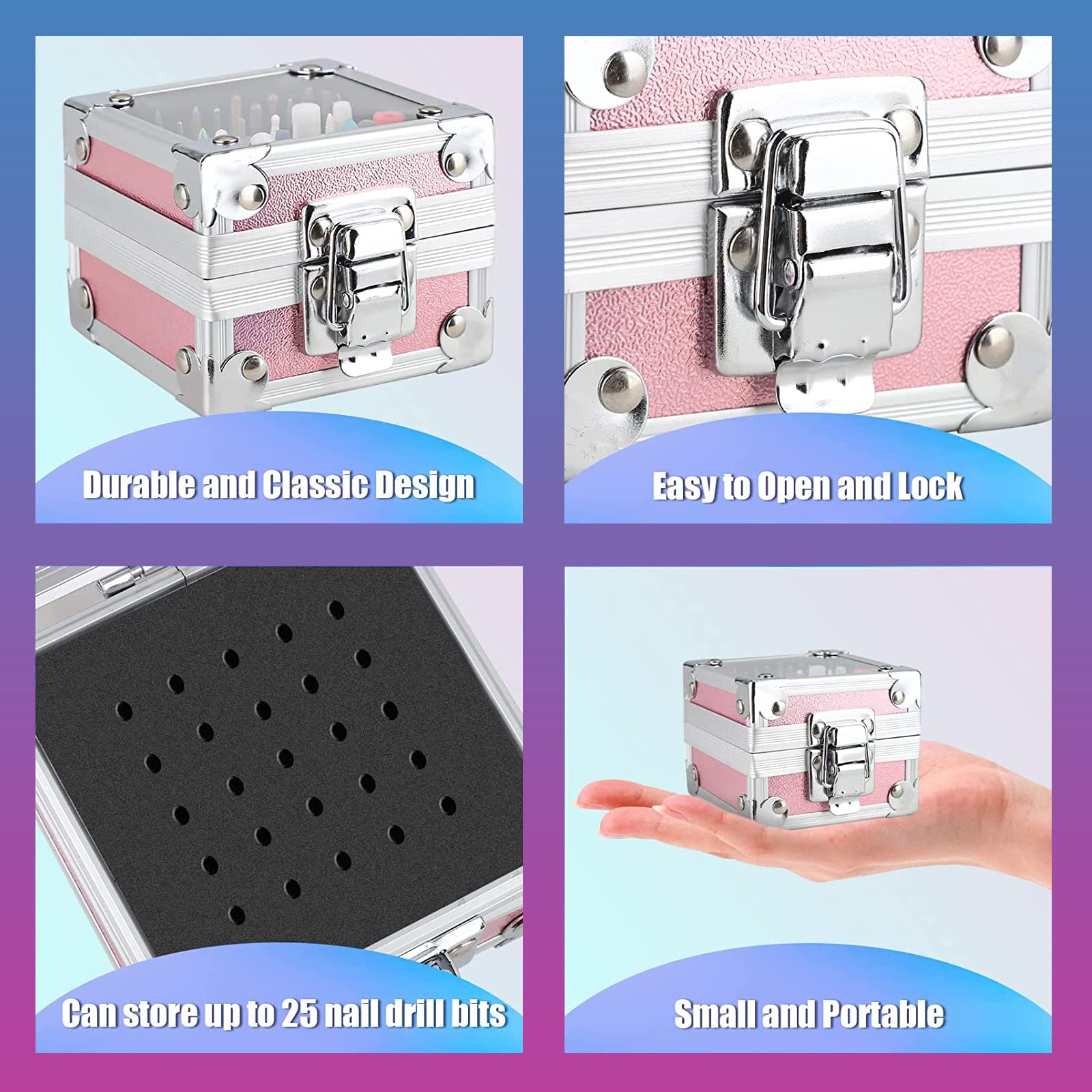 Durable and Classic Design

Easy to Open and Lock

Can store up to 25 nail drill bits

Small and Portable