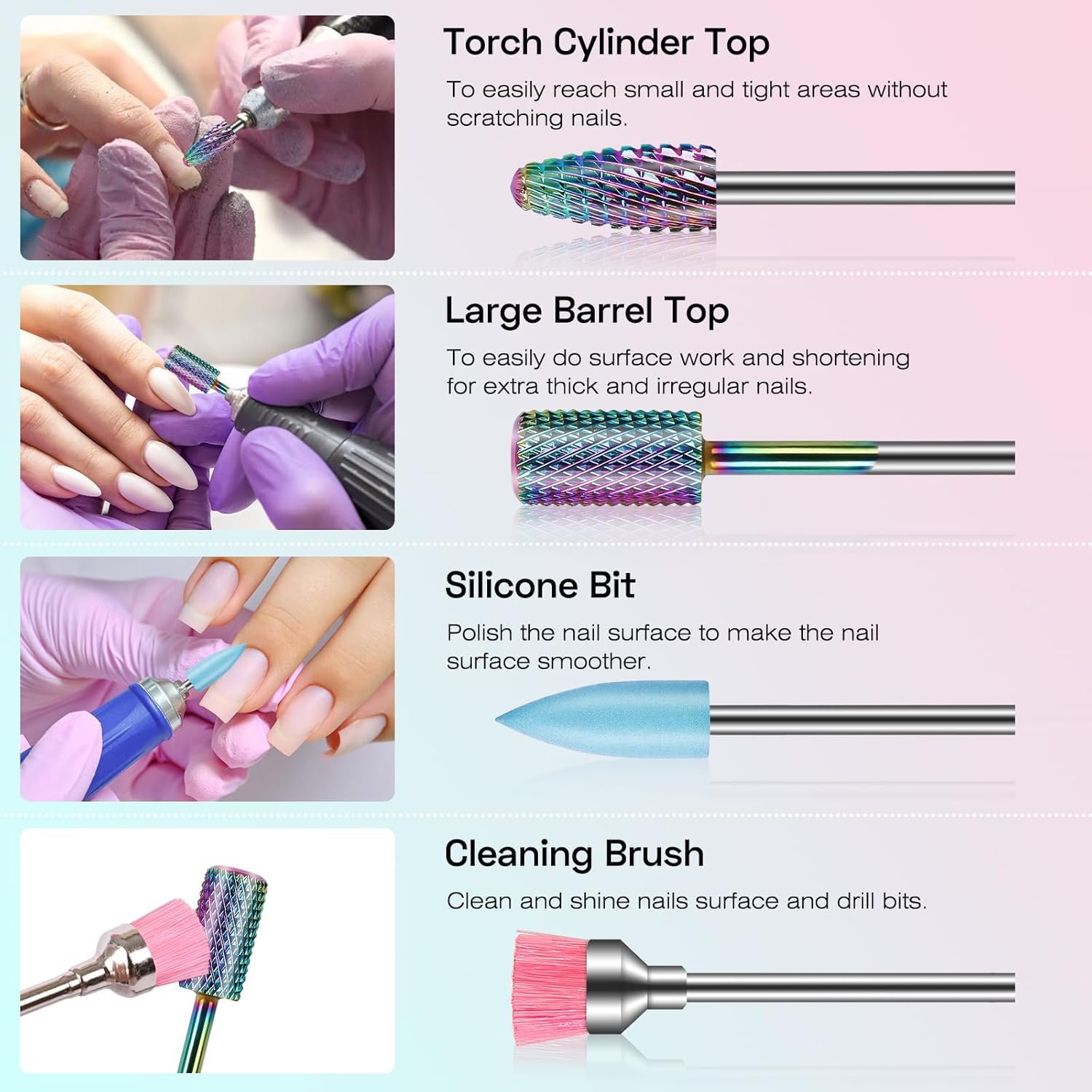 Torch Cylinder Top

To easily reach small and tight areas without scratching nails.

Large Barrel Top

To easily do surface work and shortening for extra thick and irregular nails.

Silicone Bit

Polish the nail surface to make the nail surface smoother.

Cleaning Brush

Clean and shine nails surface and drill bits.