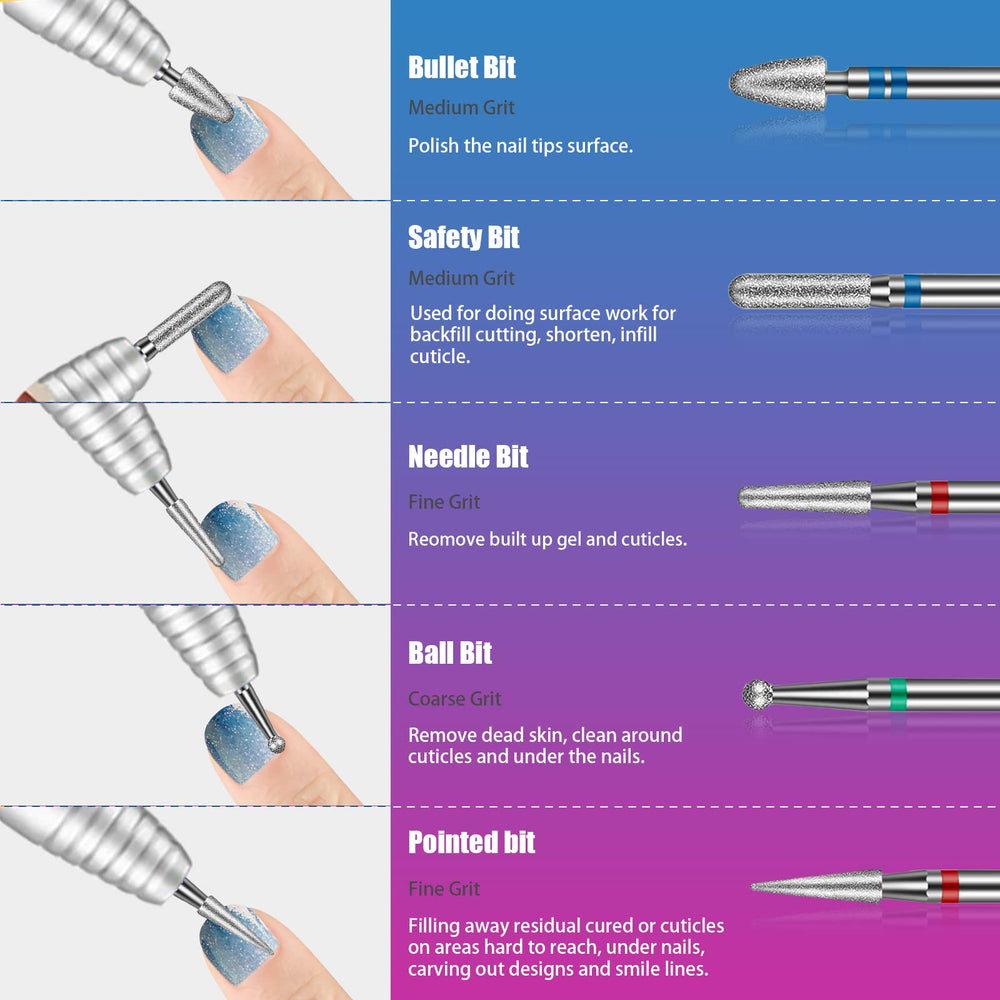 Bullet Bit

Medium Grit

Polish the nail tips surface.

Safety Bit

Medium Grit

Used for doing surface work for backfill cutting, shorten, infill cuticle.

Needle Bit

Fine Grit

Reomove built up gel and cuticles.

Ball Bit

Coarse Grit

Remove dead skin, clean around cuticles and under the nails.

Pointed bit

Fine Grit

Filling away residual cured or cuticles on areas hard to reach, under nails, carving out designs and smile lines.