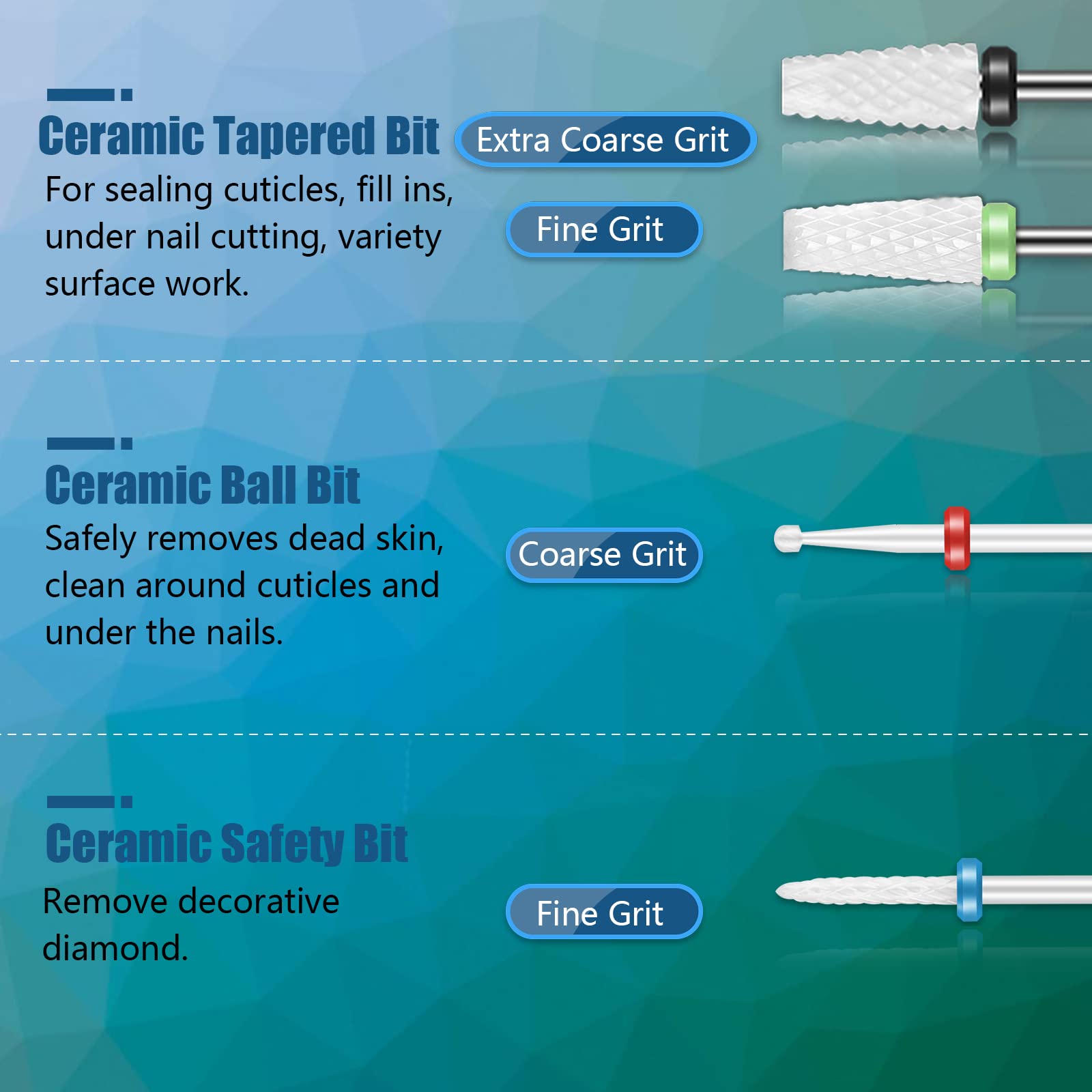 Ceramic Tapered Bit

For sealing cuticles, fill ins, under nail cutting, variety surface work.

Extra Coarse Grit

Fine Grit

Ceramic Ball Bit

Safely removes dead skin, clean around cuticles and under the nails.

Coarse Grit

Ceramic Safety Bit

Remove decorative diamond.

Fine Grit