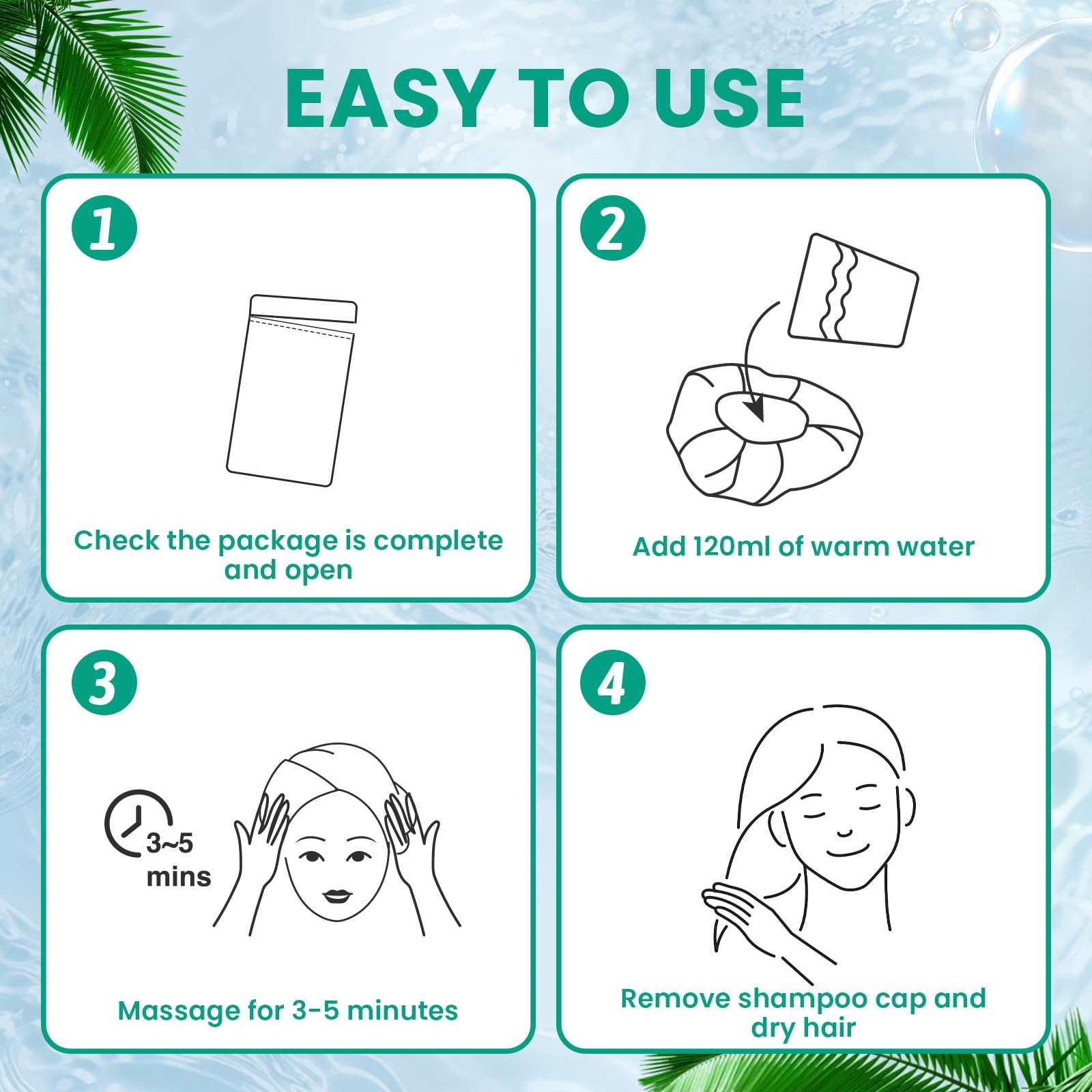 EASY TO USE

1

Check the package is complete and open

2

Add 120ml of warm water

3

3~5 mins

Massage for 3-5 minutes

4

Remove shampoo cap and dry hair