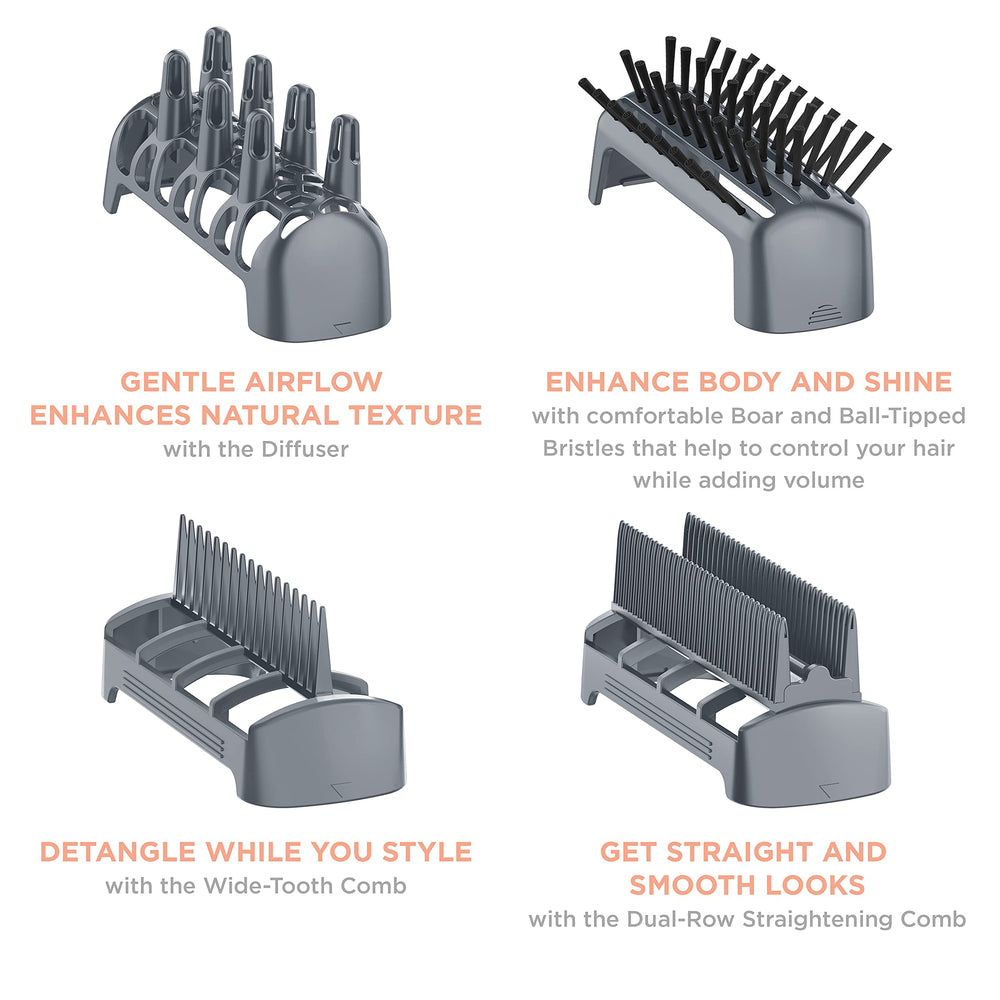 GENTLE AIRFLOW ENHANCES NATURAL TEXTURE
with the Diffuser

ENHANCE BODY AND SHINE
with comfortable Boar and Ball-Tipped Bristles that help to control your hair while adding volume

DETANGLE WHILE YOU STYLE
with the Wide-Tooth Comb

GET STRAIGHT AND SMOOTH LOOKS
with the Dual-Row Straightening Comb