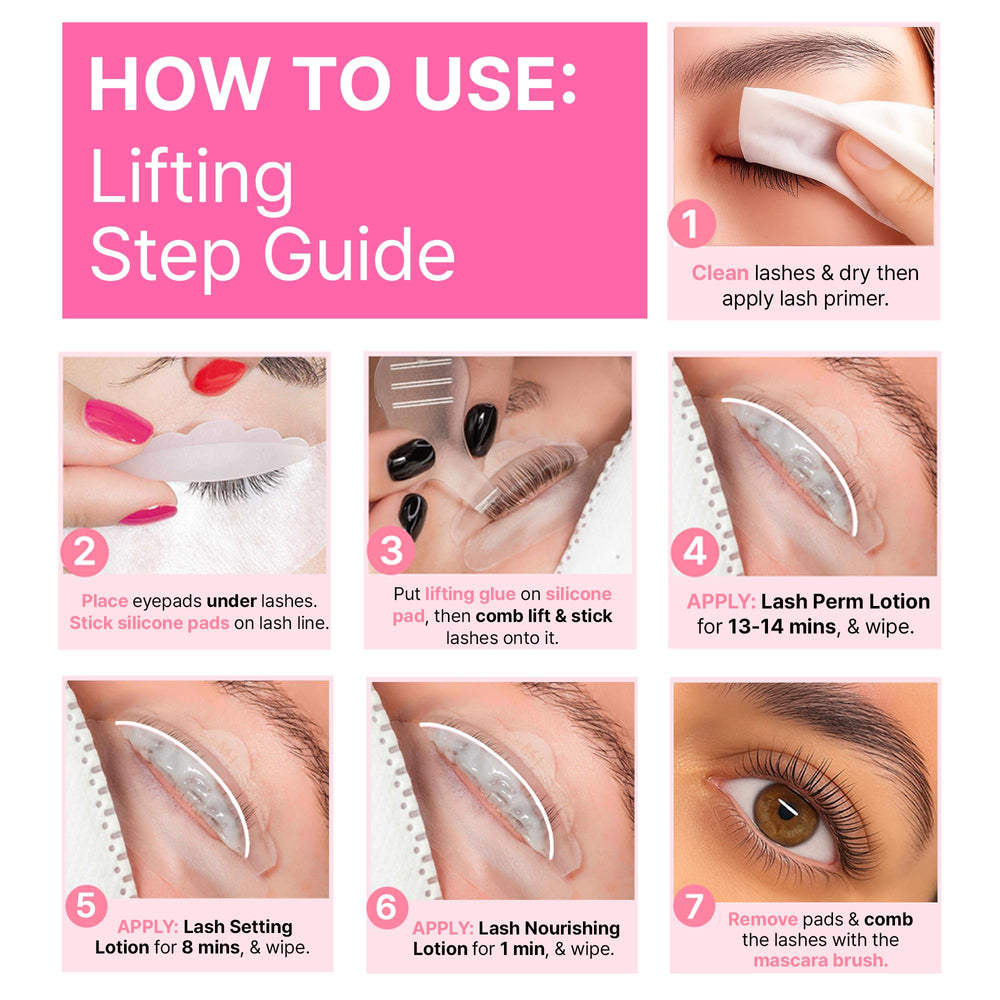 HOW TO USE:
Lifting
Step Guide

1
Clean lashes & dry then apply lash primer.

2
Place eyepads under lashes. Stick silicone pads on lash line.

3
Put lifting glue on silicone pad, then comb lift & stick lashes onto it.

4
APPLY: Lash Perm Lotion for 13-14 mins, & wipe.

5
APPLY: Lash Setting Lotion for 8 mins, & wipe.

6
APPLY: Lash Nourishing Lotion for 1 min, & wipe.

7
Remove pads & comb the lashes with the mascara brush.