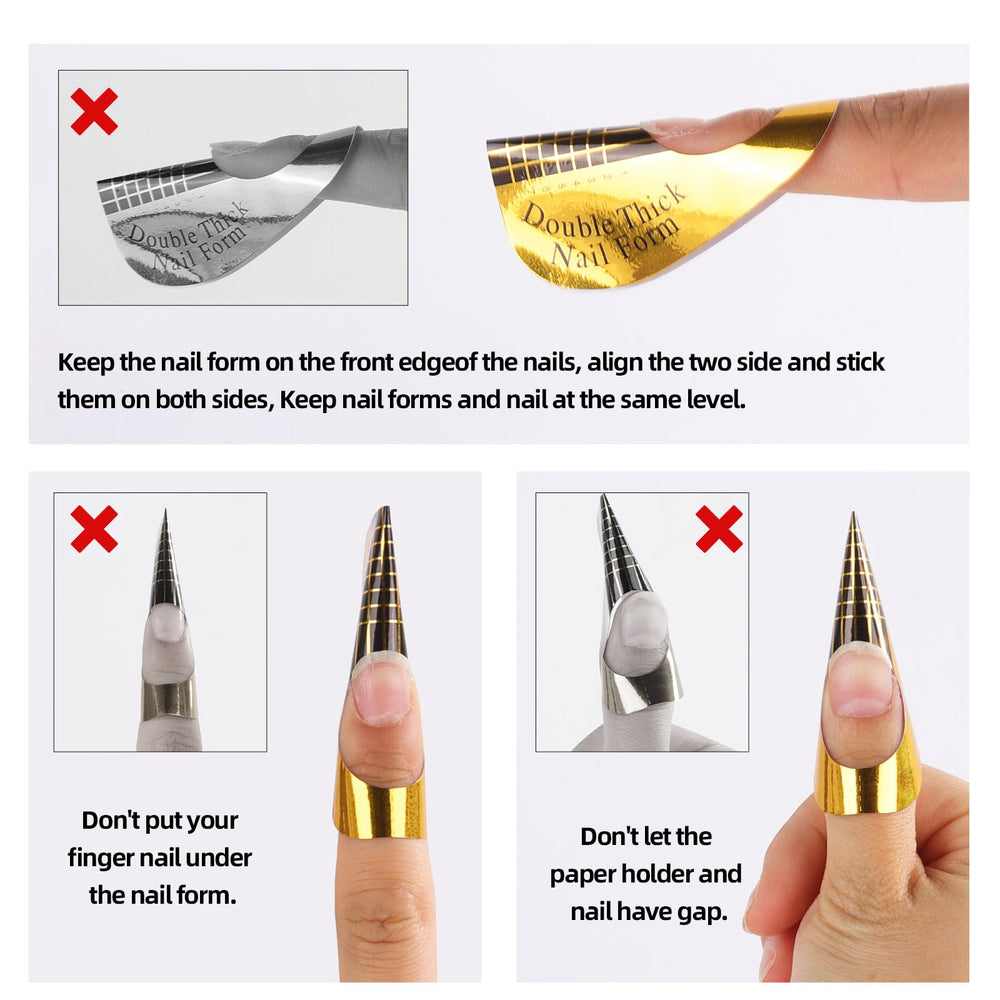 Double Thick Nail Form

Double Thick Nail Form

Keep the nail form on the front edgeof the nails, align the two side and stick them on both sides, Keep nail forms and nail at the same level.

Don't put your finger nail under the nail form.

Don't let the paper holder and nail have gap.