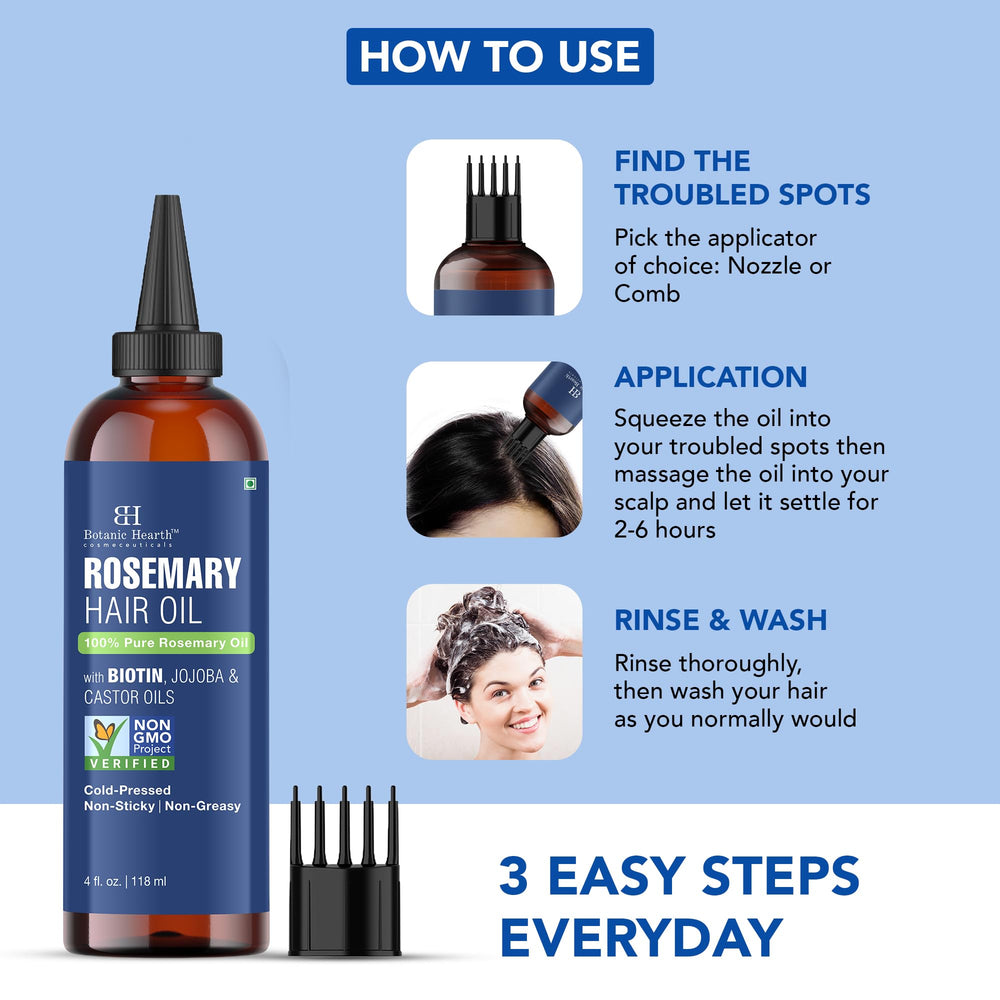 HOW TO USE

BH
Botanic Hearth™
cosmeceuticals
ROSEMARY
HAIR OIL
100% Pure Rosemary Oil
with BIOTIN, JOJOBA & CASTOR OILS
NON GMO Project VERIFIED
Cold-Pressed
Non-Sticky | Non-Greasy
4 fl. oz. | 118 ml

FIND THE TROUBLED SPOTS
Pick the applicator of choice: Nozzle or Comb

APPLICATION
Squeeze the oil into your troubled spots then massage the oil into your scalp and let it settle for 2-6 hours

RINSE & WASH
Rinse thoroughly, then wash your hair as you normally would

3 EASY STEPS EVERYDAY