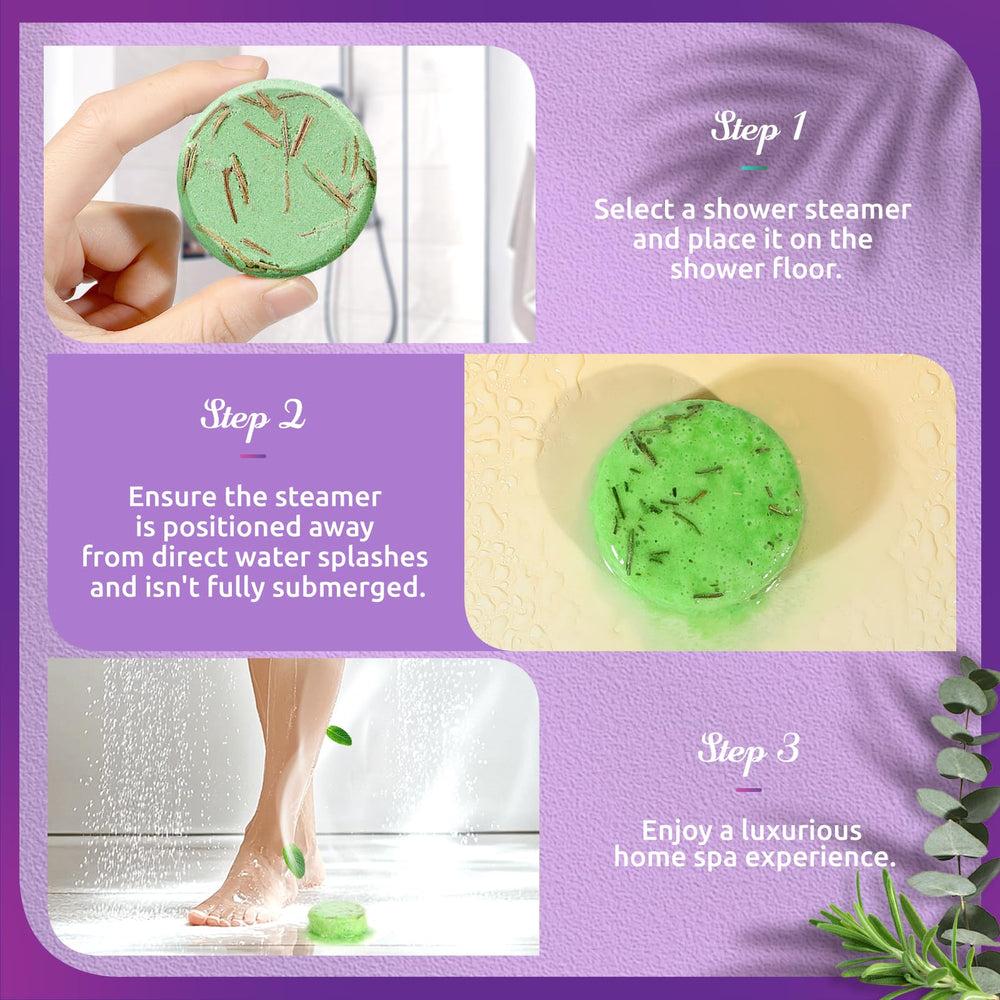 Step 1

Select a shower steamer and place it on the shower floor.

Step 2

Ensure the steamer is positioned away from direct water splashes and isn't fully submerged.

Step 3

Enjoy a luxurious home spa experience.