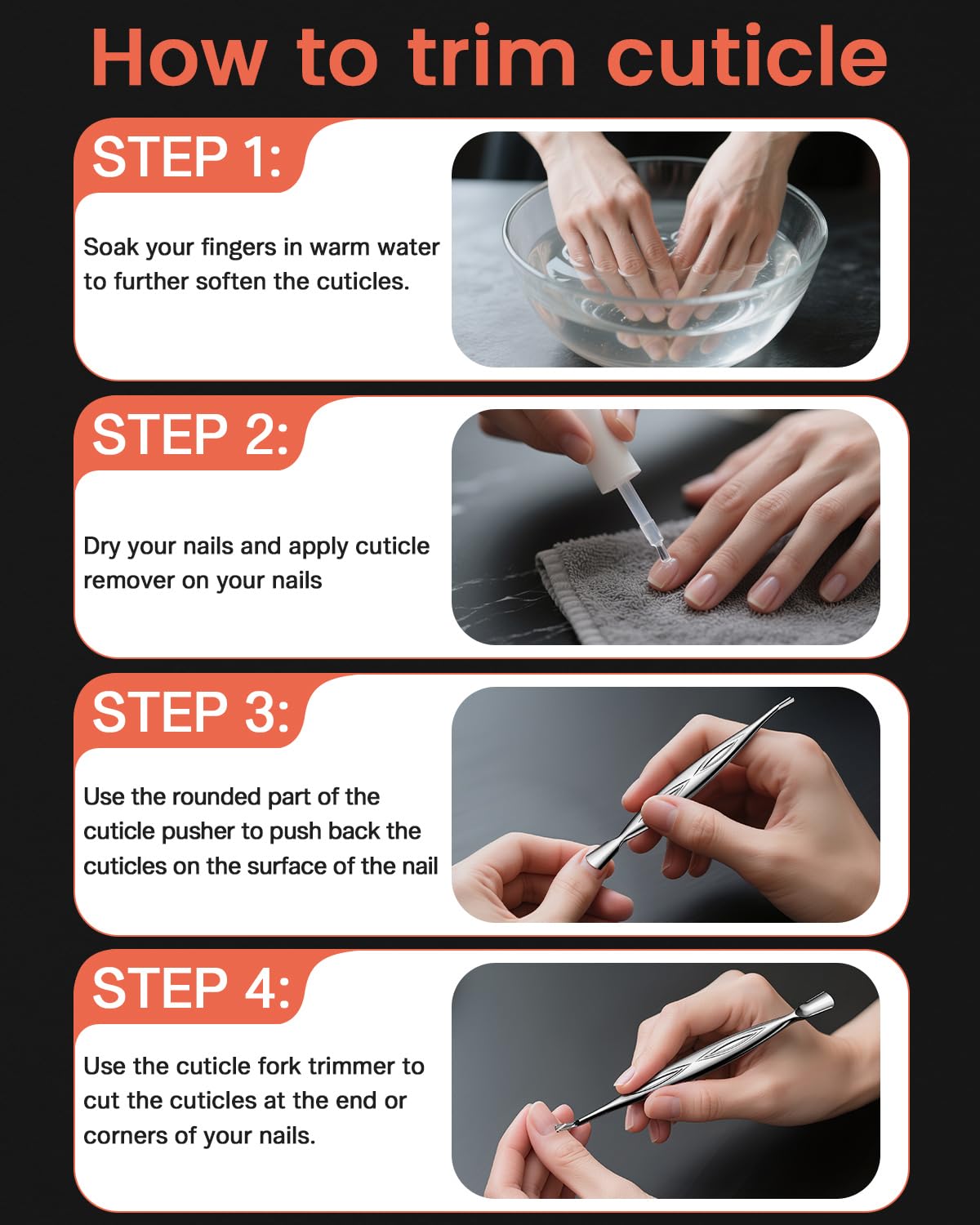 How to trim cuticle

STEP 1:

Soak your fingers in warm water to further soften the cuticles.

STEP 2:

Dry your nails and apply cuticle remover on your nails

STEP 3:

Use the rounded part of the cuticle pusher to push back the cuticles on the surface of the nail

STEP 4:

Use the cuticle fork trimmer to cut the cuticles at the end or corners of your nails.