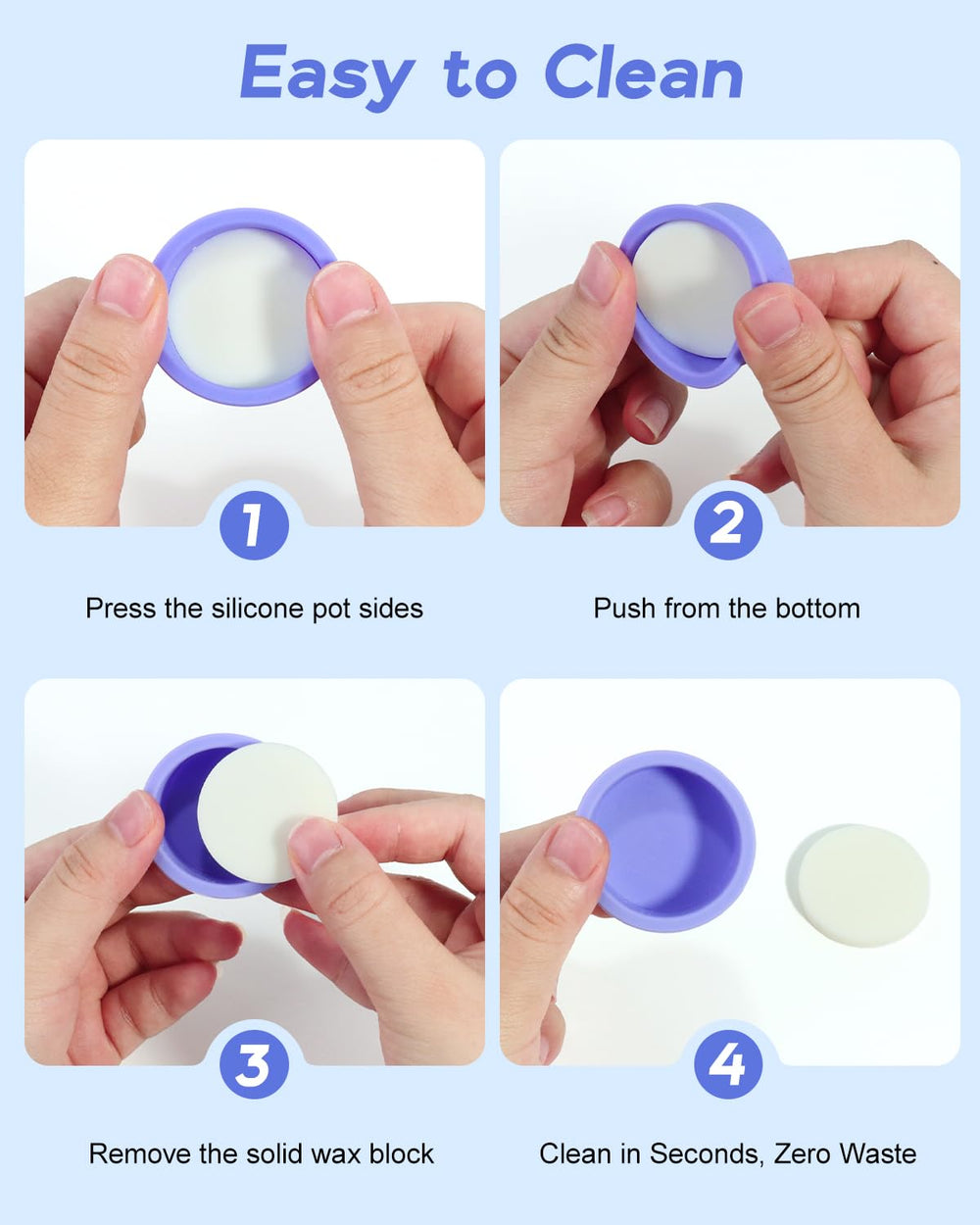 Easy to Clean

1

Press the silicone pot sides

2

Push from the bottom

3

Remove the solid wax block

4

Clean in Seconds, Zero Waste