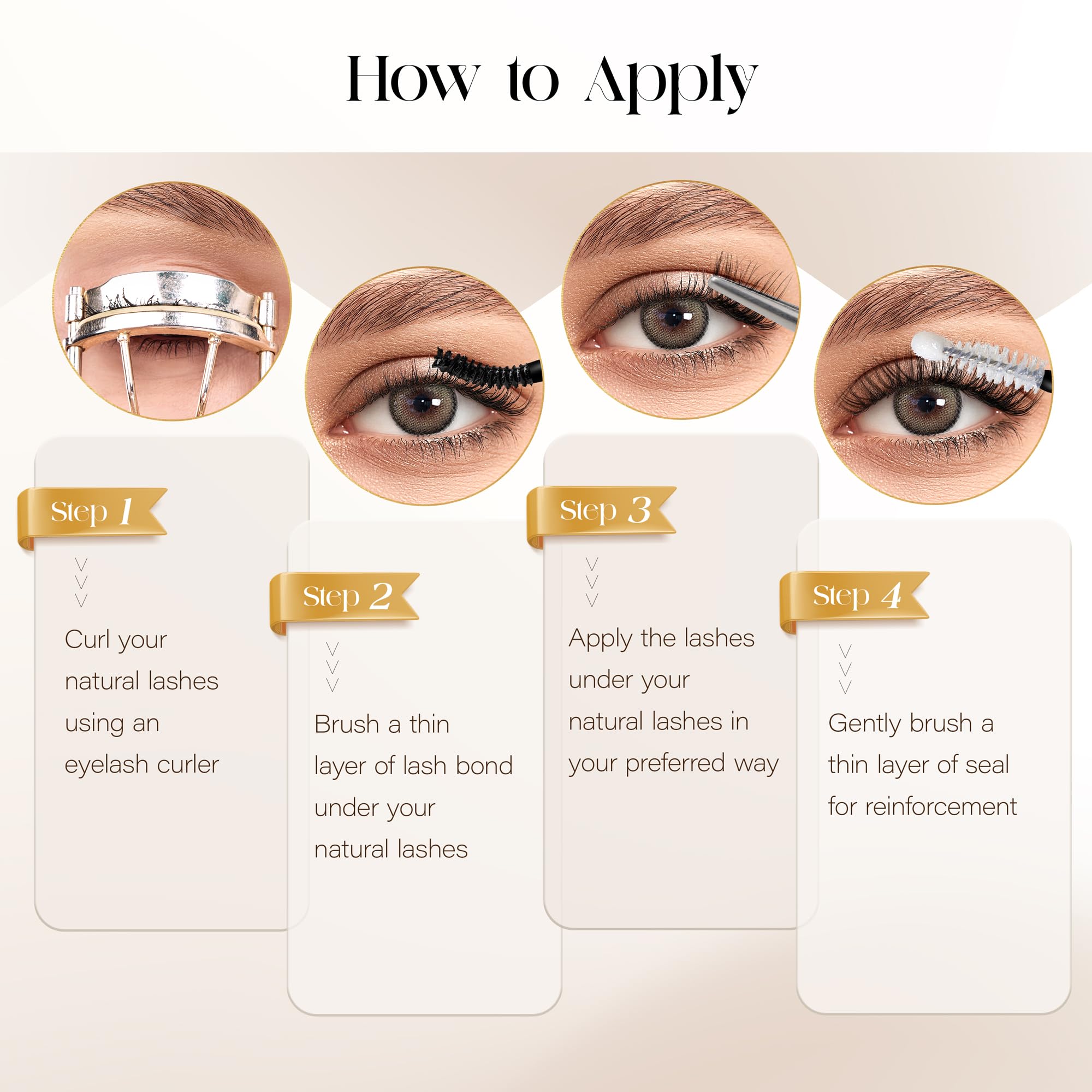 How to Apply

Step 1

Curl your natural lashes using an eyelash curler

Step 2

Brush a thin layer of lash bond under your natural lashes

Step 3

Apply the lashes under your natural lashes in your preferred way

Step 4

Gently brush a thin layer of seal for reinforcement