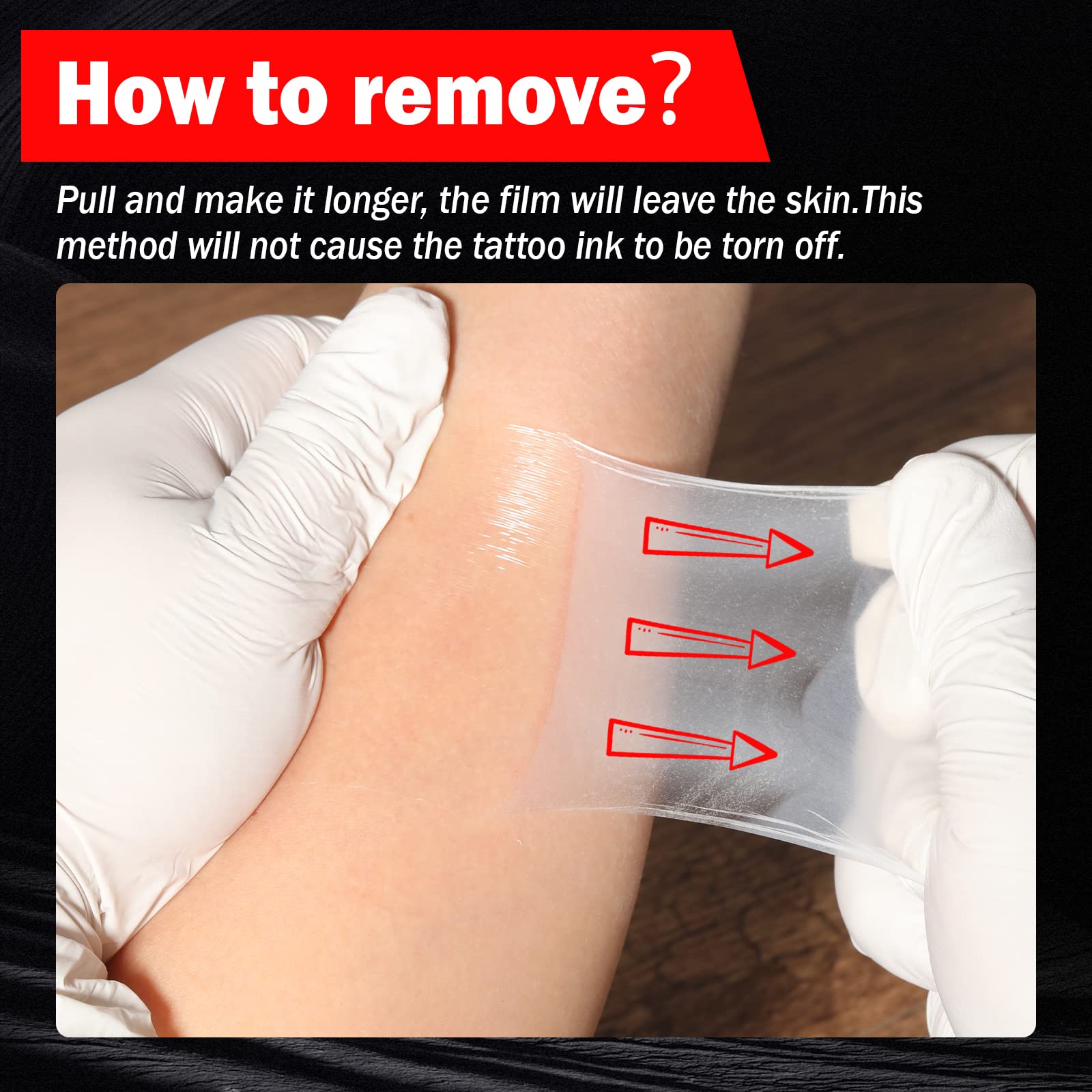 How to remove?

Pull and make it longer, the film will leave the skin.This method will not cause the tattoo ink to be torn off.