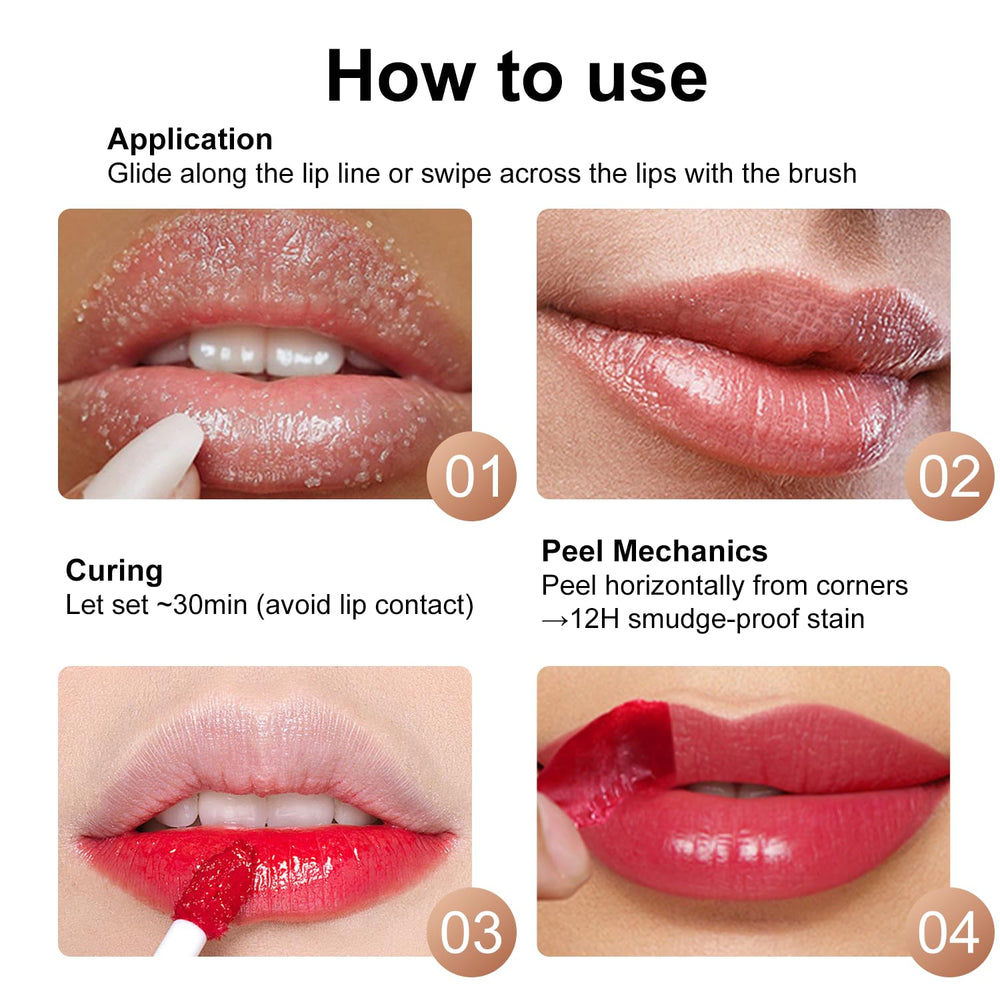 How to use

Application
Glide along the lip line or swipe across the lips with the brush

01

02

Curing
Let set ~30min (avoid lip contact)

Peel Mechanics
Peel horizontally from corners
→12H smudge-proof stain

03

04