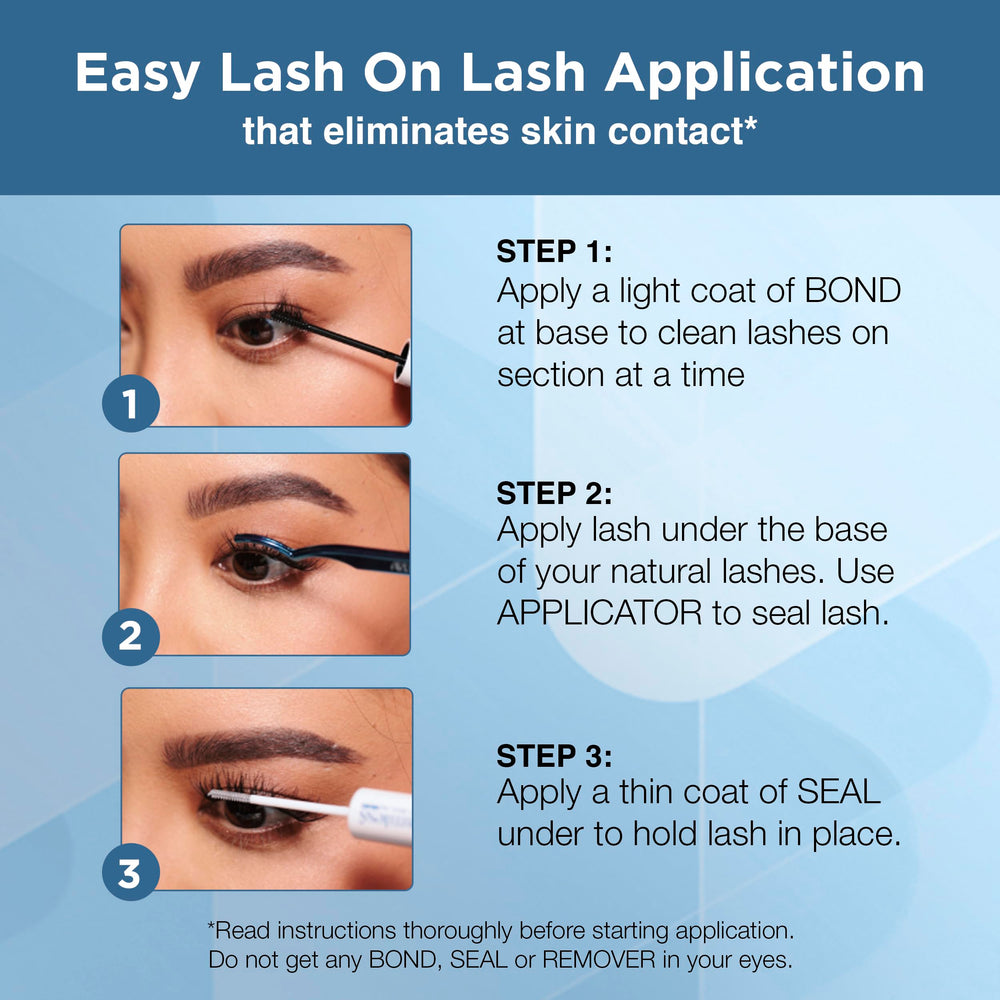 Easy Lash On Lash Application
that eliminates skin contact*

1

STEP 1:
Apply a light coat of BOND at base to clean lashes on section at a time

2

STEP 2:
Apply lash under the base of your natural lashes. Use APPLICATOR to seal lash.

3

STEP 3:
Apply a thin coat of SEAL under to hold lash in place.

*Read instructions thoroughly before starting application.
Do not get any BOND, SEAL or REMOVER in your eyes.