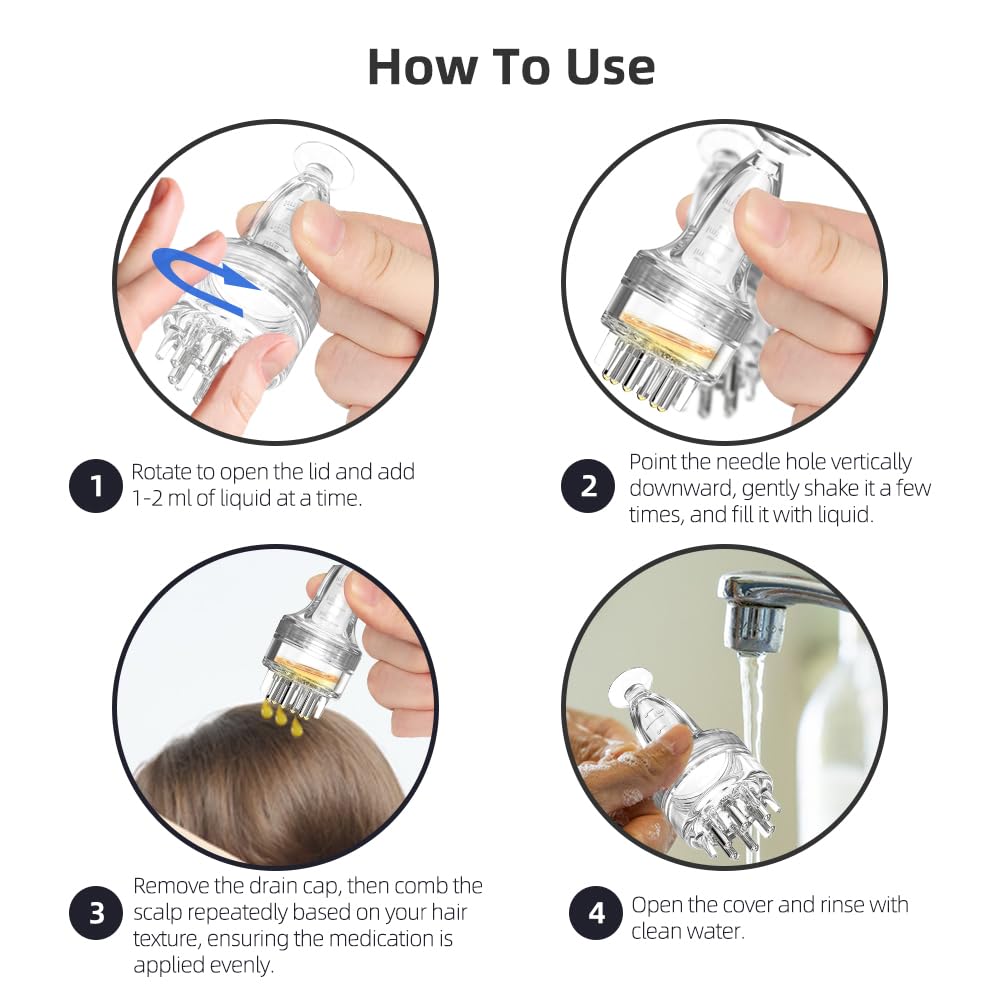 How To Use

1 Rotate to open the lid and add 1-2 ml of liquid at a time.

2 Point the needle hole vertically downward, gently shake it a few times, and fill it with liquid.

3 Remove the drain cap, then comb the scalp repeatedly based on your hair texture, ensuring the medication is applied evenly.

4 Open the cover and rinse with clean water.