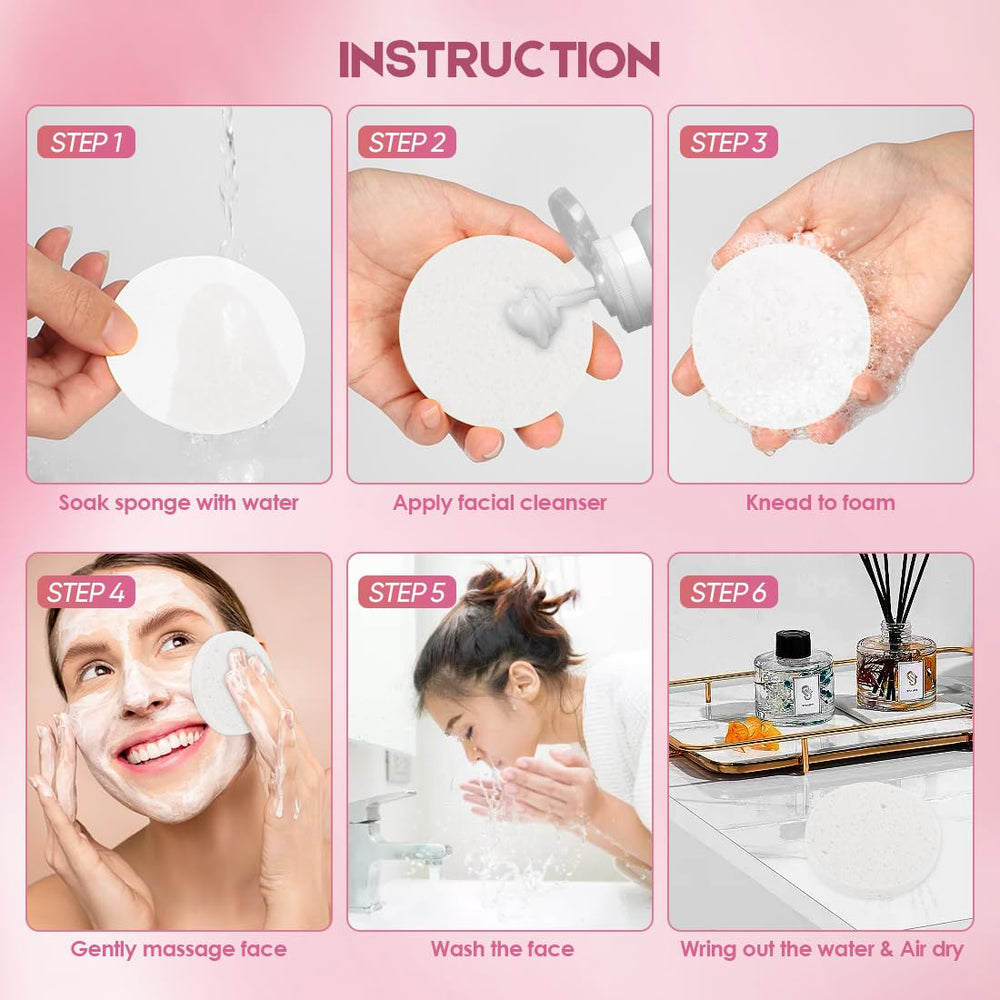 INSTRUCTION

STEP 1
Soak sponge with water

STEP 2
Apply facial cleanser

STEP 3
Knead to foam

STEP 4
Gently massage face

STEP 5
Wash the face

STEP 6
Wring out the water & Air dry