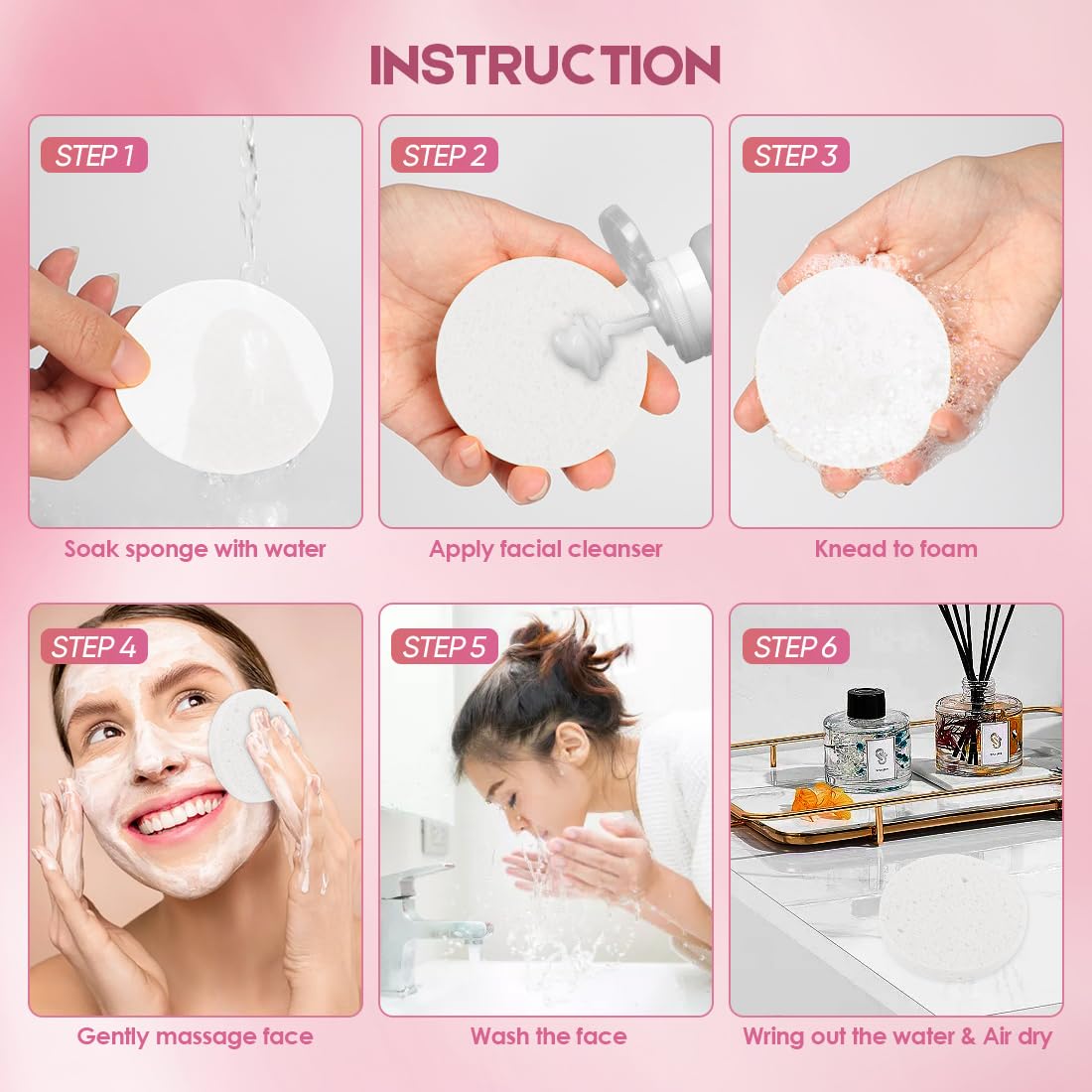 INSTRUCTION

STEP 1
Soak sponge with water

STEP 2
Apply facial cleanser

STEP 3
Knead to foam

STEP 4
Gently massage face

STEP 5
Wash the face

STEP 6
Wring out the water & Air dry