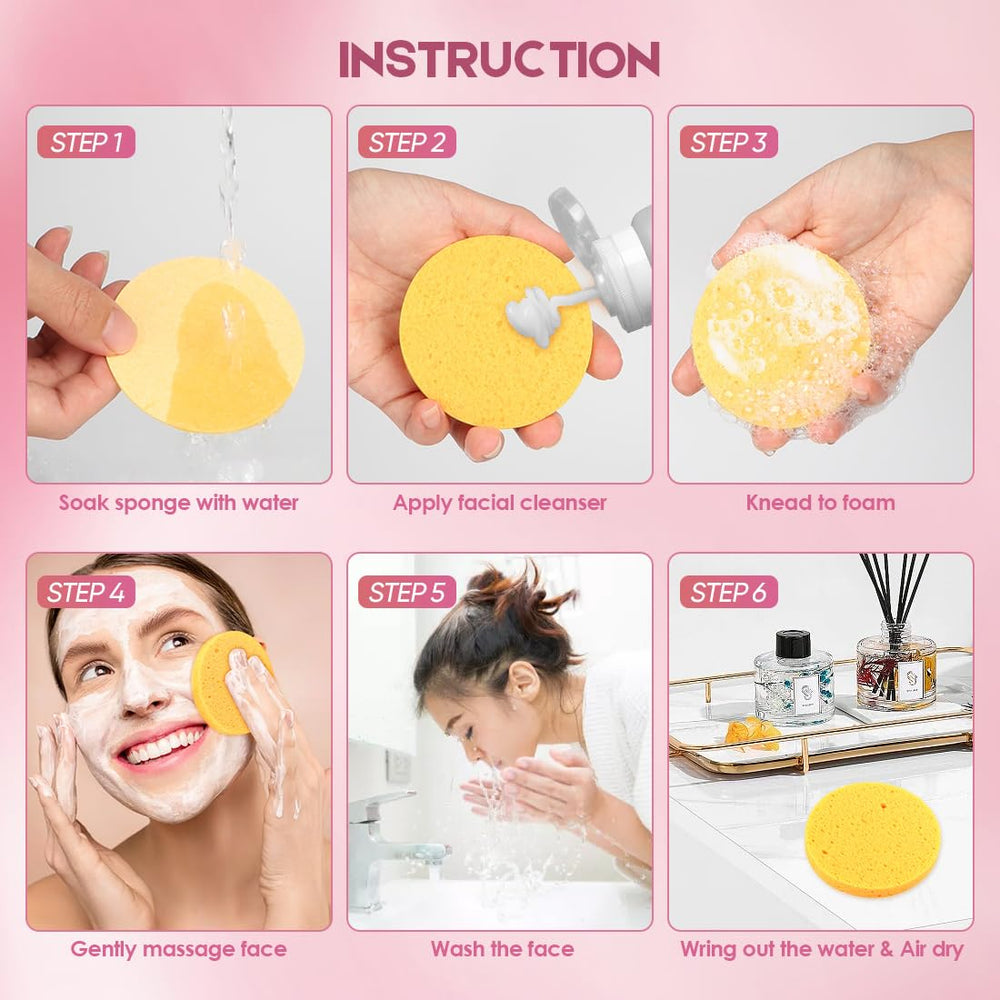 INSTRUCTION

STEP 1

Soak sponge with water

STEP 2

Apply facial cleanser

STEP 3

Knead to foam

STEP 4

Gently massage face

STEP 5

Wash the face

STEP 6

Wring out the water & Air dry