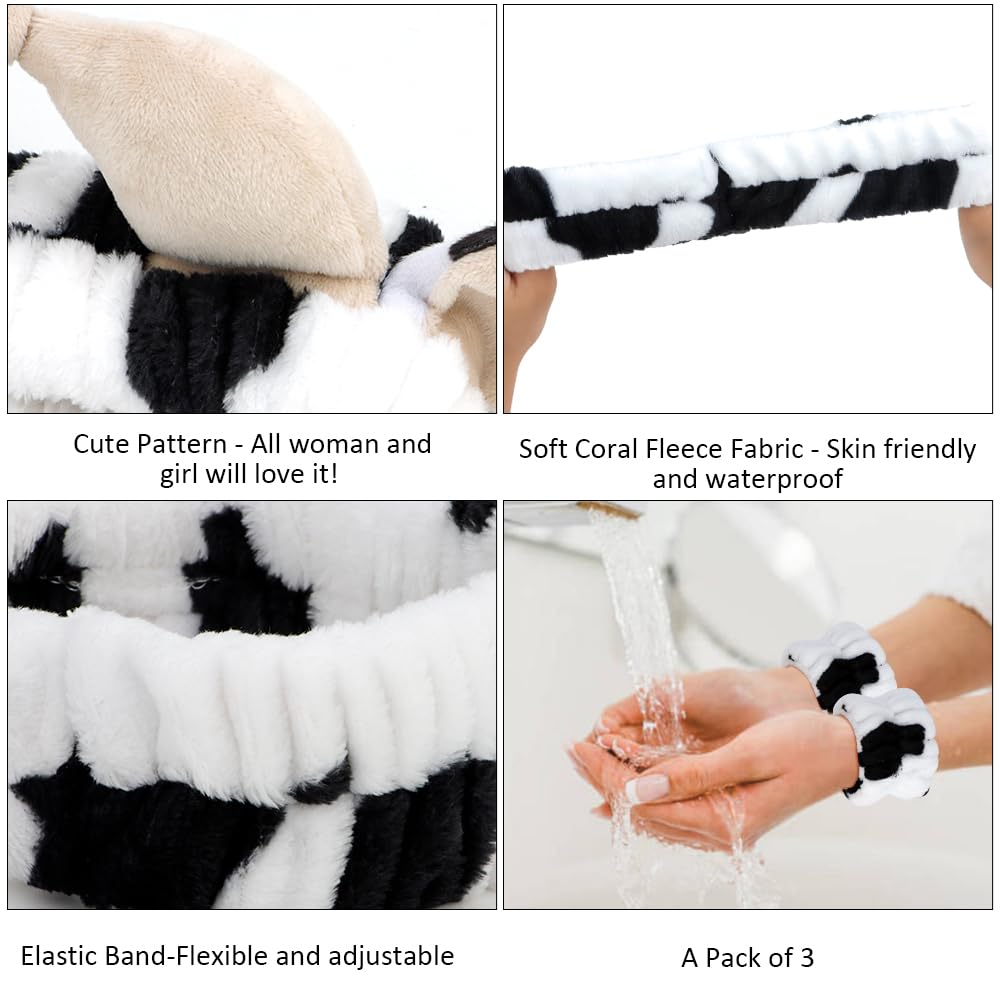 Cute Pattern - All woman and girl will love it!

Soft Coral Fleece Fabric - Skin friendly and waterproof

Elastic Band-Flexible and adjustable

A Pack of 3