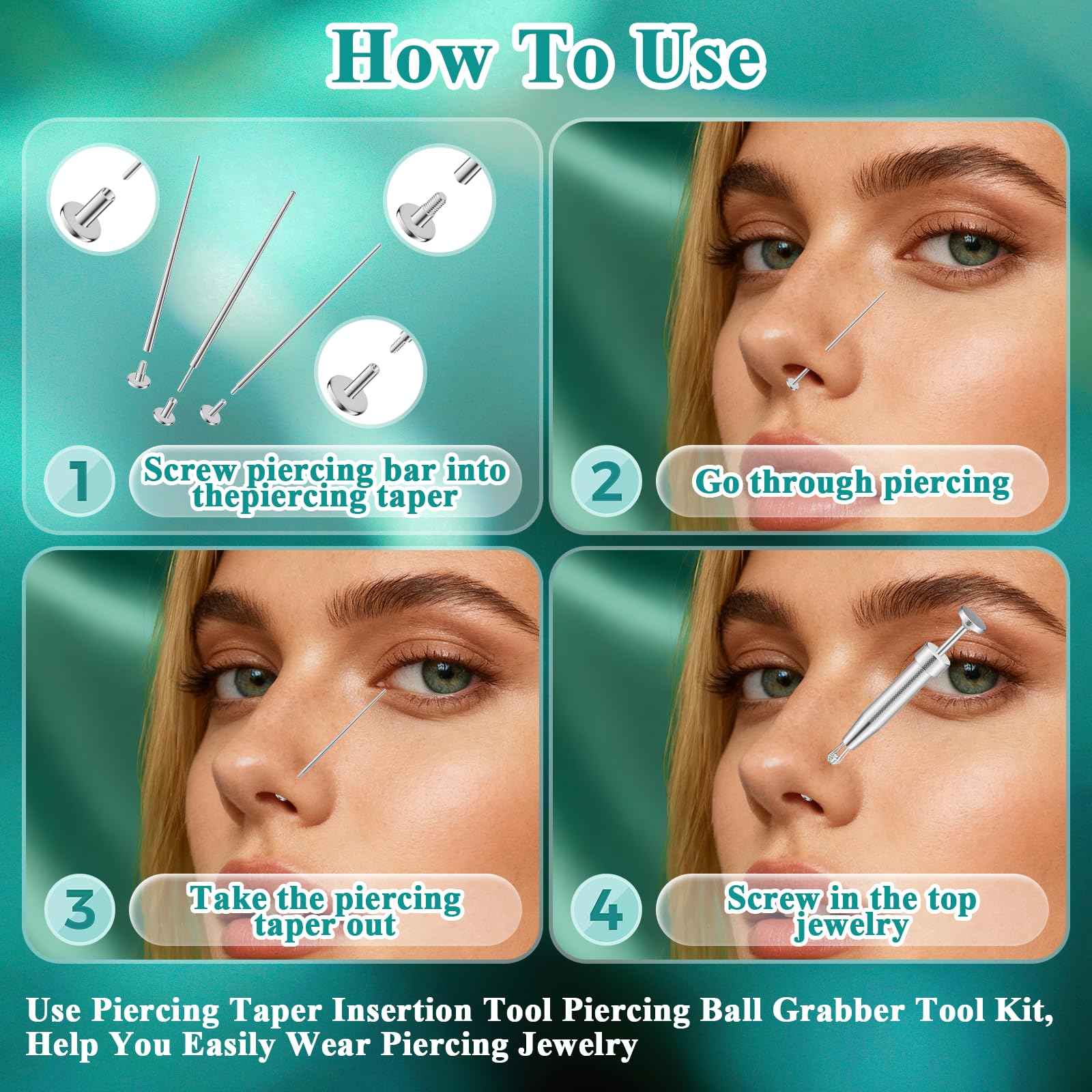 How To Use

1 Screw piercing bar into thepiercing taper

2 Go through piercing

3 Take the piercing taper out

4 Screw in the top jewelry

Use Piercing Taper Insertion Tool Piercing Ball Grabber Tool Kit, Help You Easily Wear Piercing Jewelry